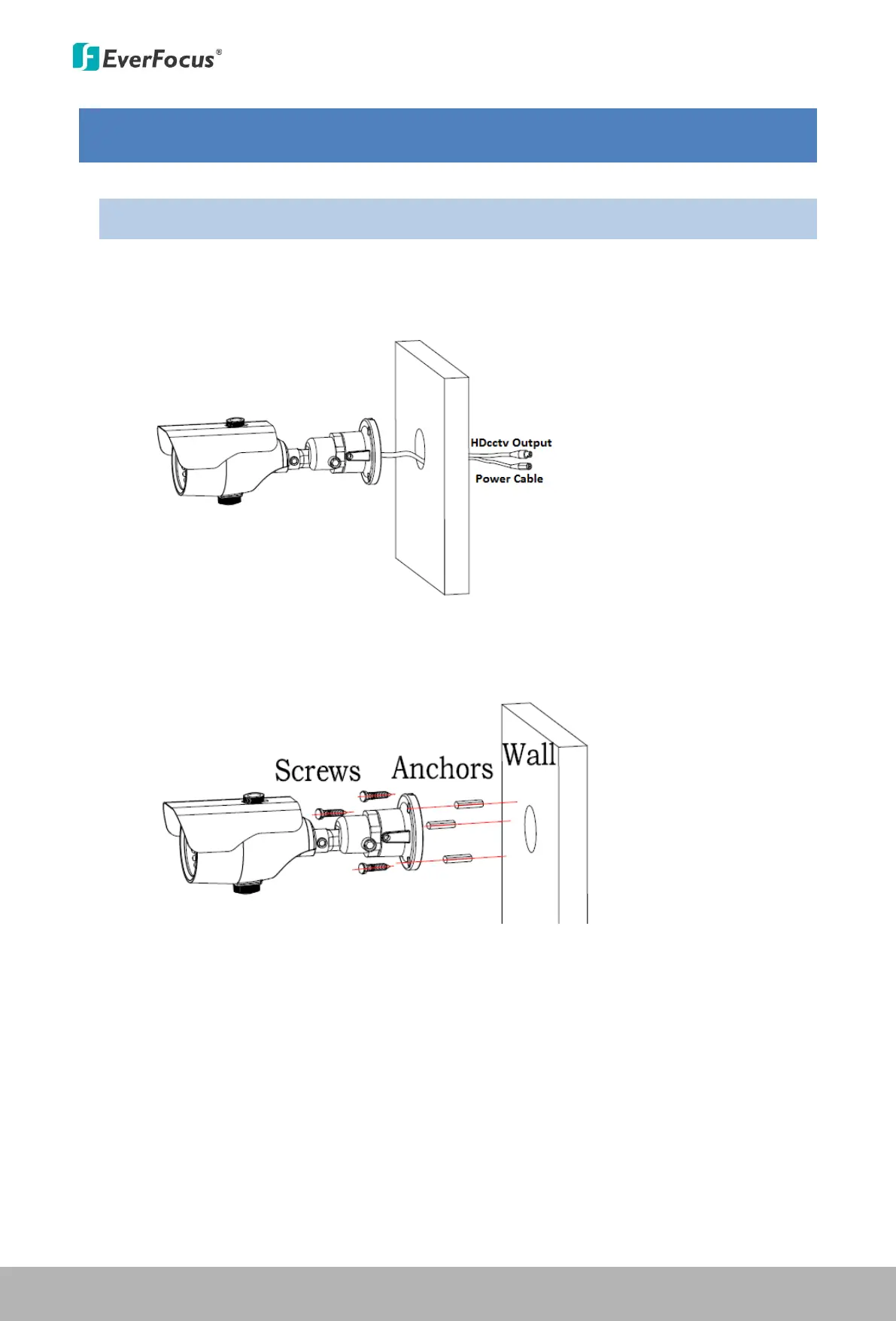 EverFocus®

HDcctv Output
Power Cable

Screws
Anchors
Wall