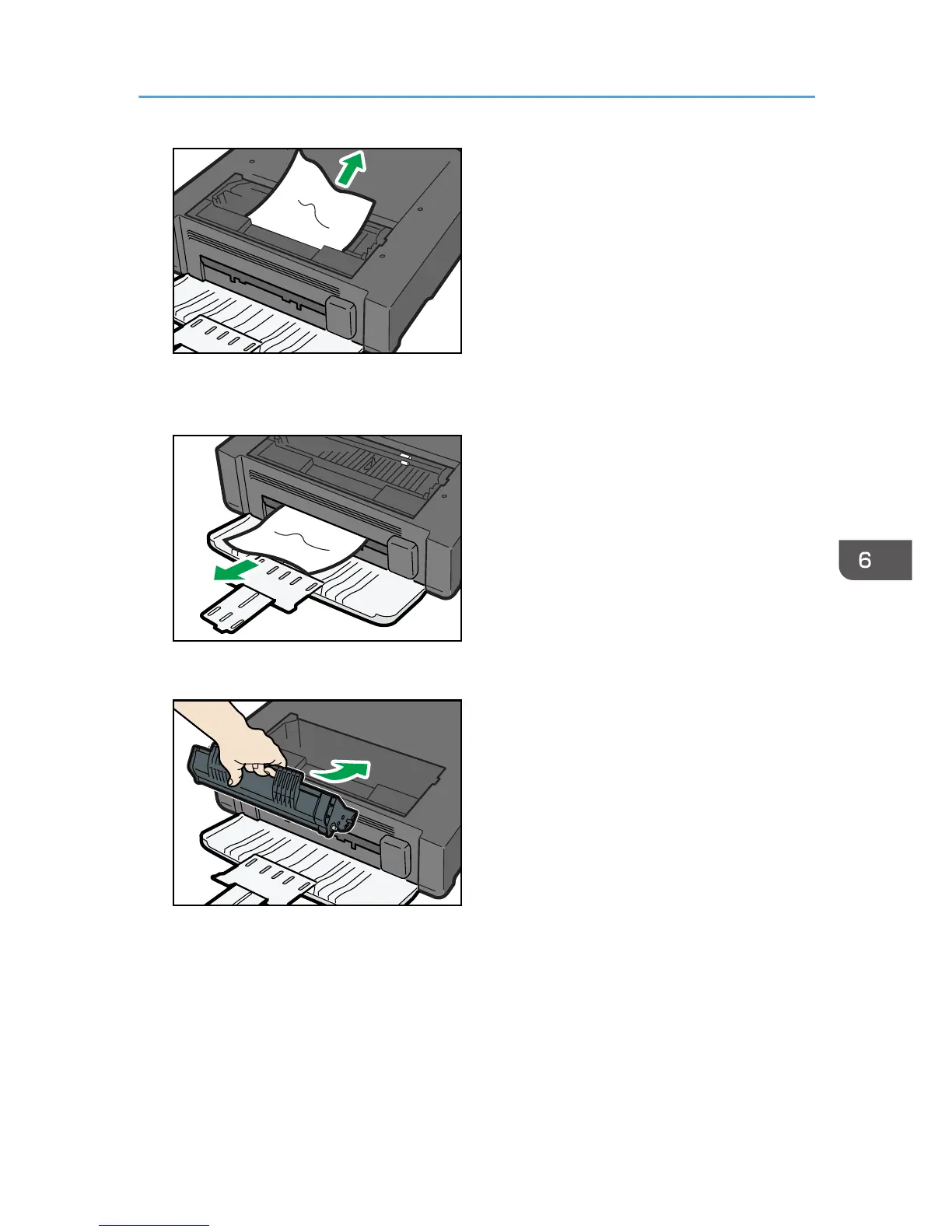 6