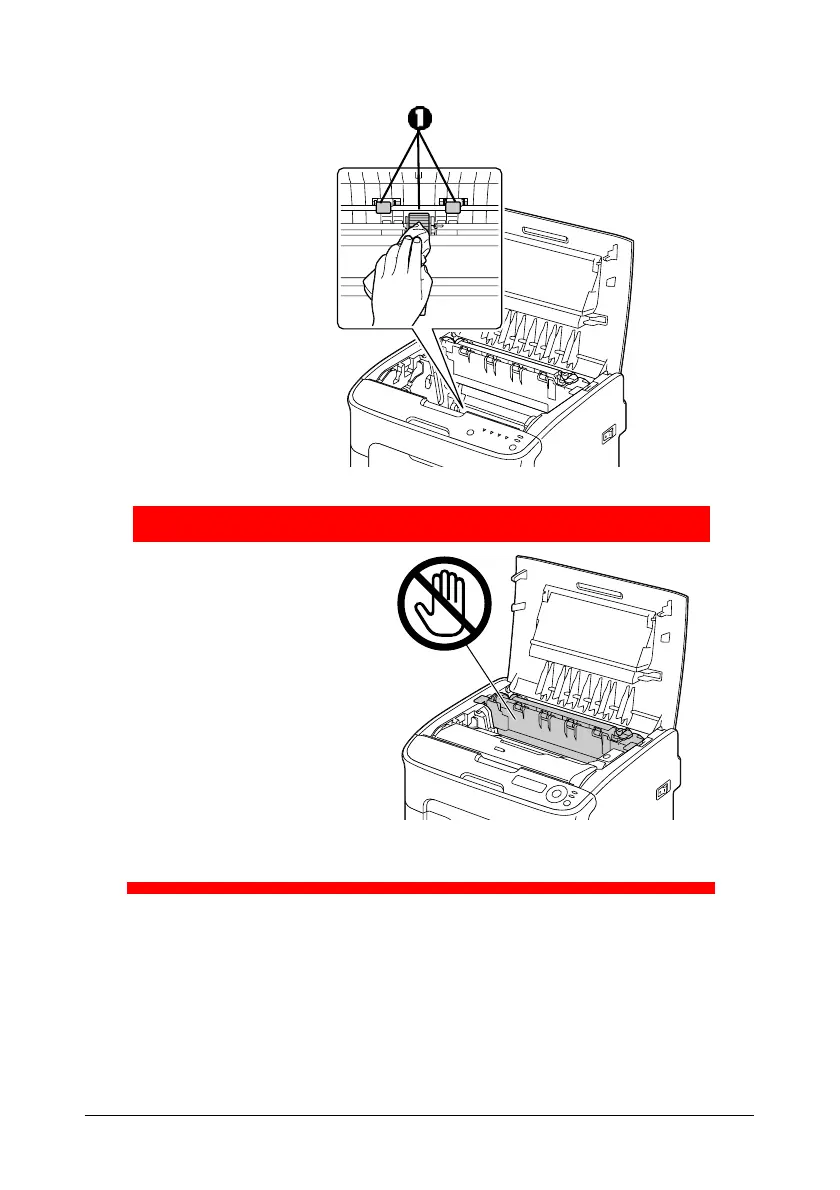 1