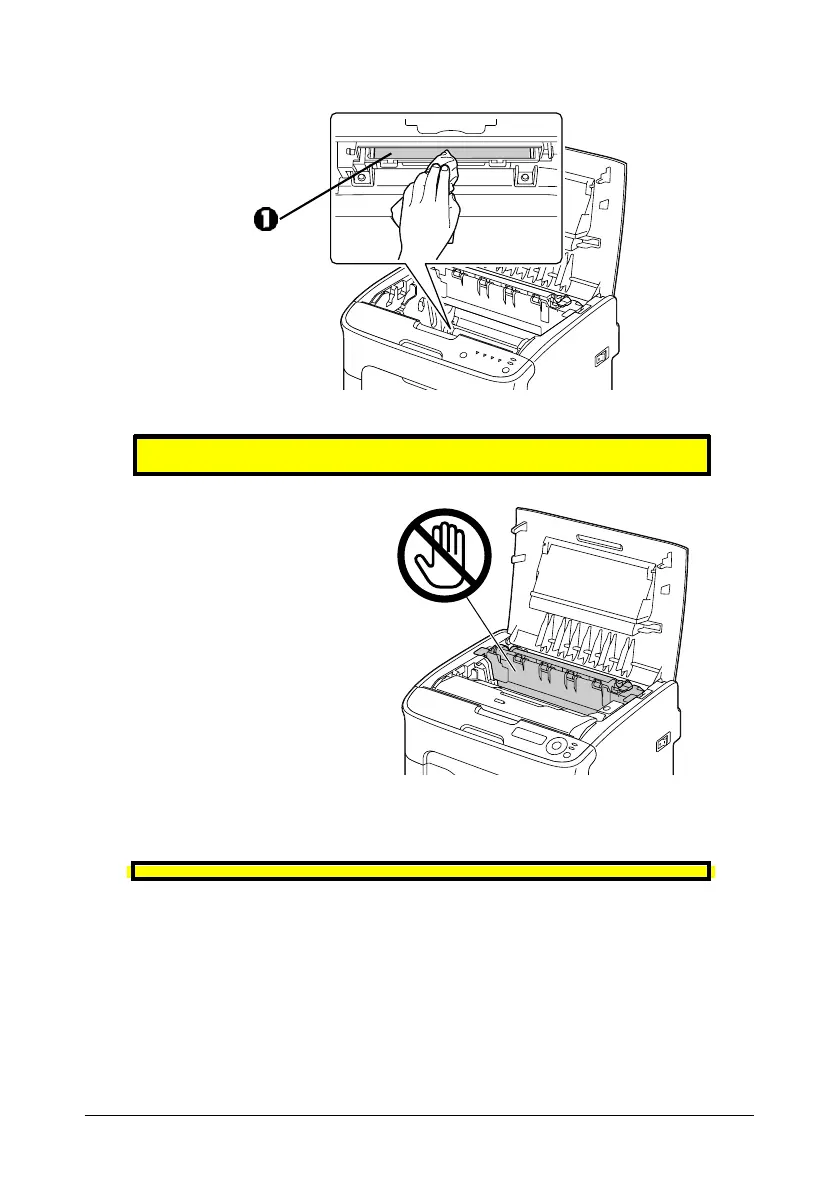 1