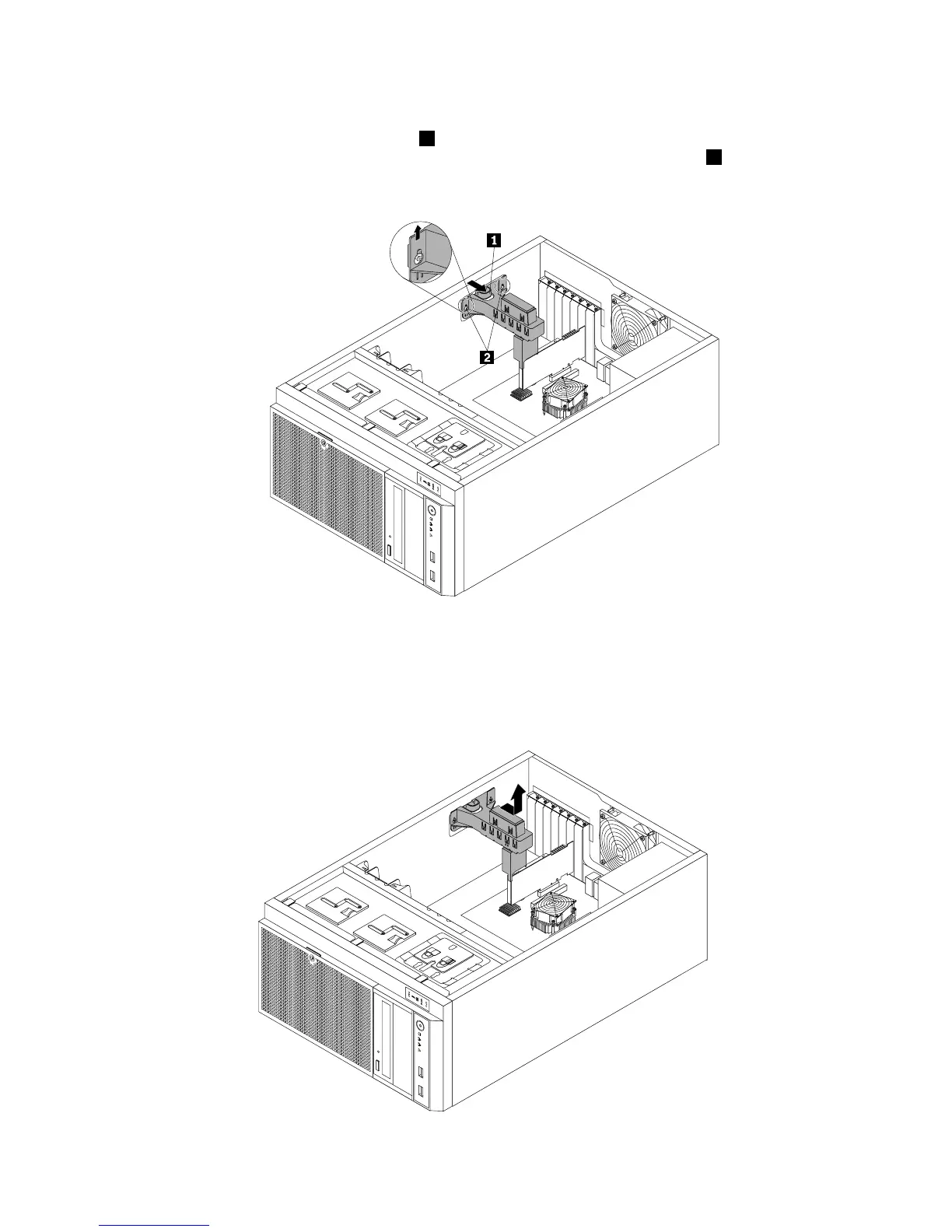 1

2