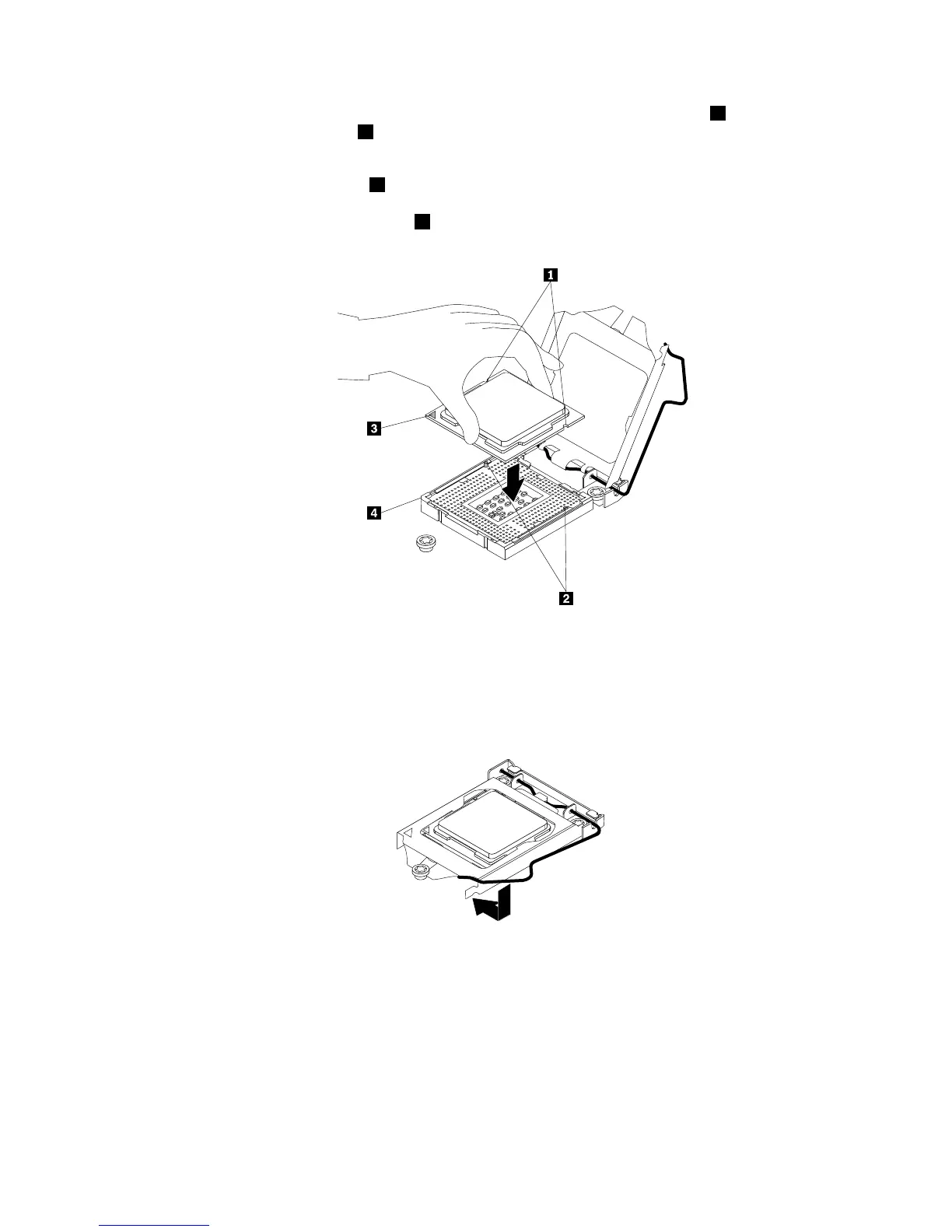 1

3

4

2