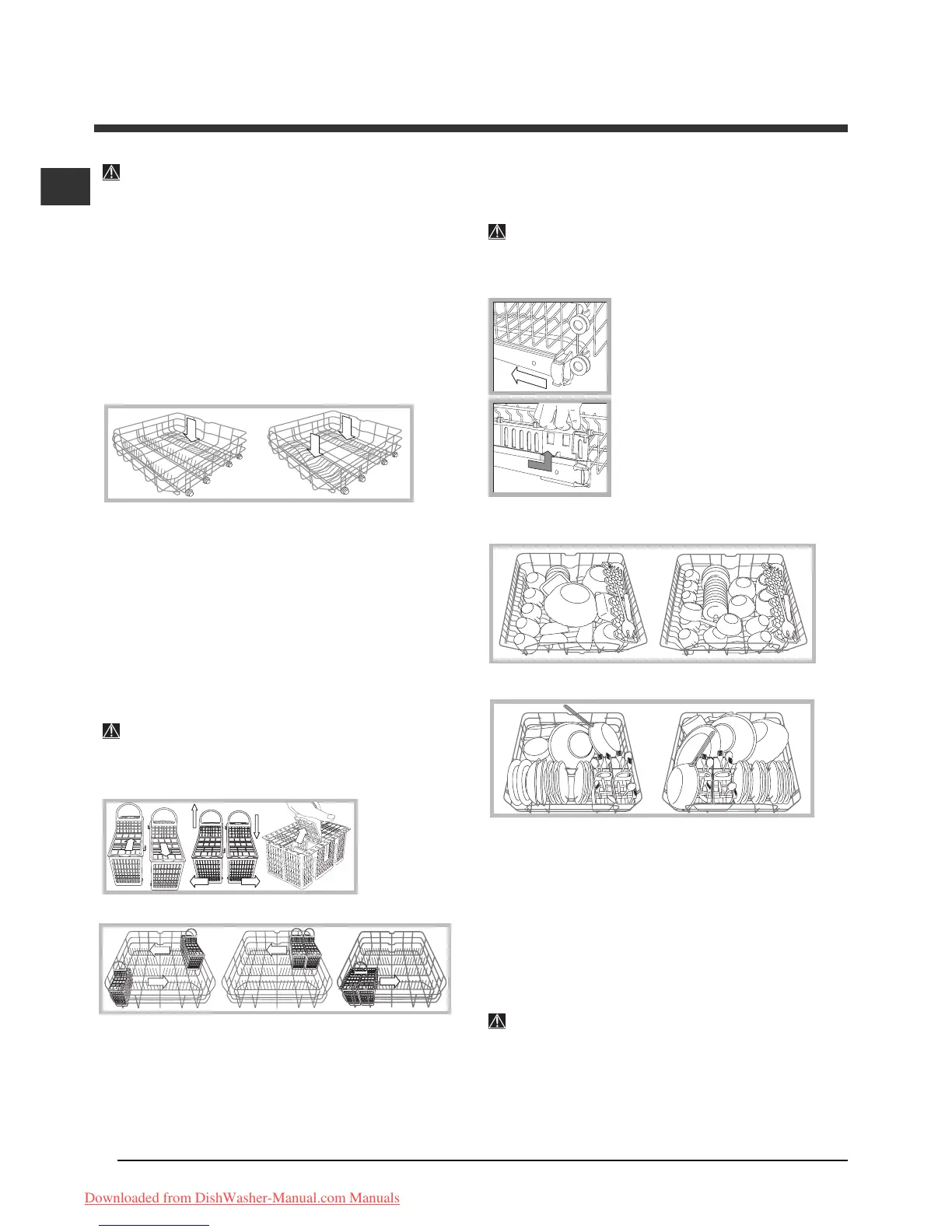 Downloaded from DishWasher-Manual.com Manuals