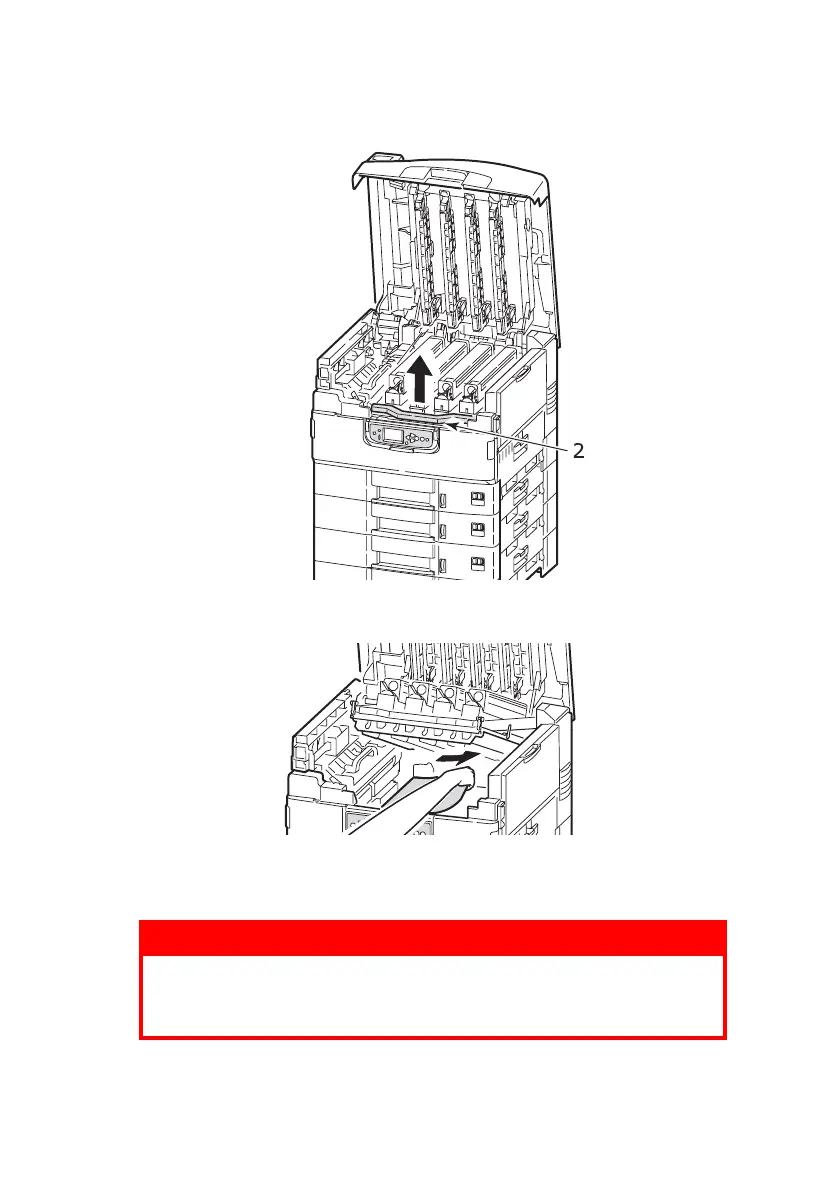 2