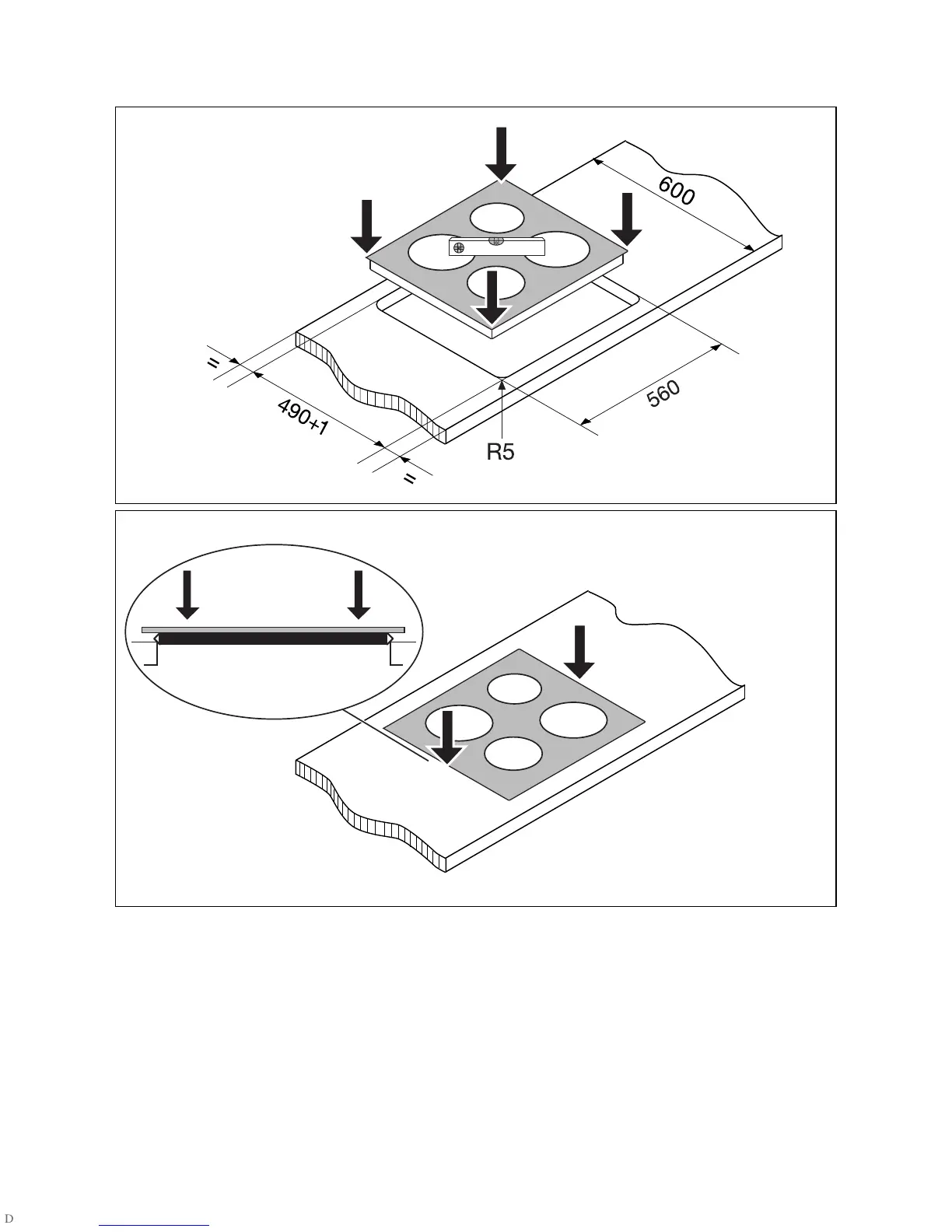 600

=

490+1

=

R5

560

D