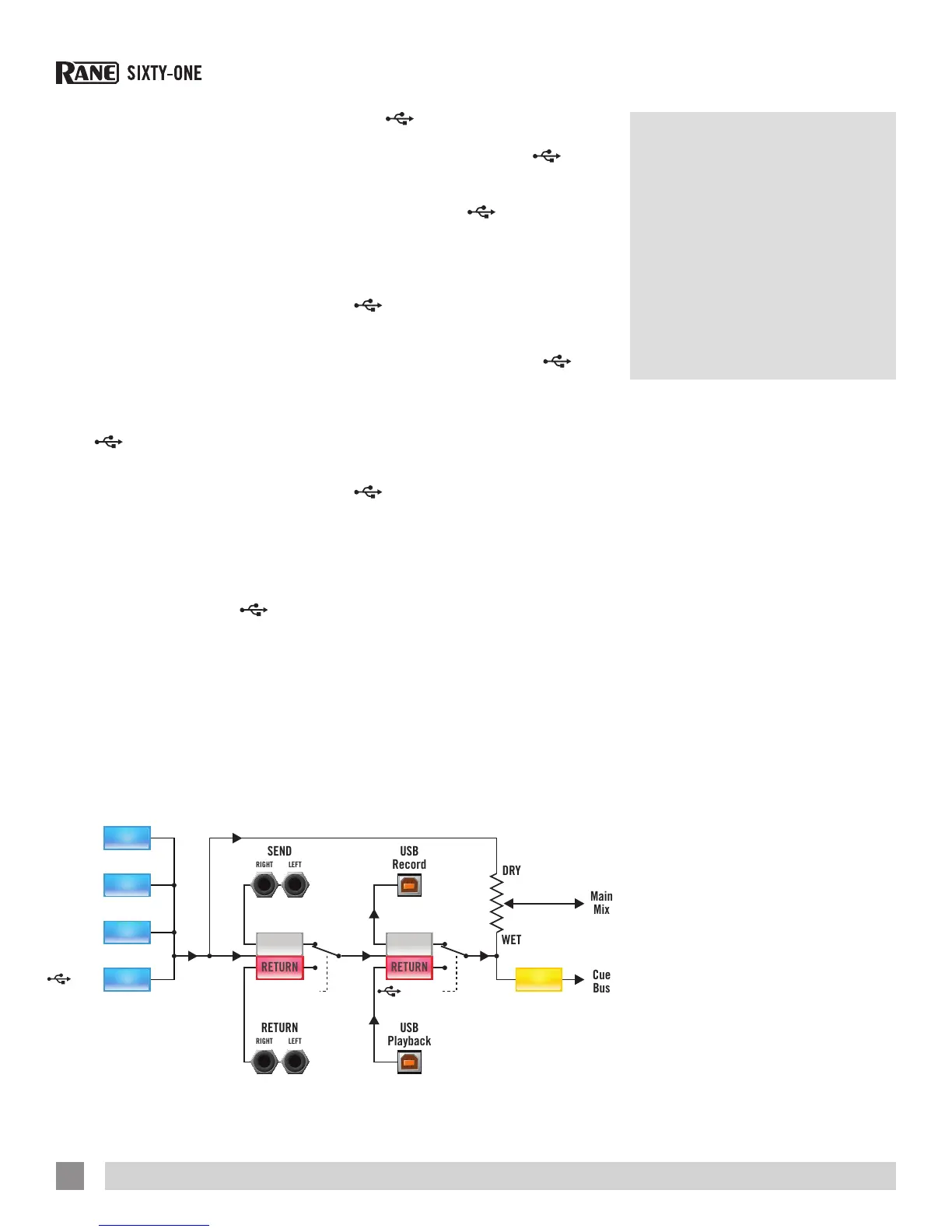 RANE SIXTY-ONE

SEND
RIGHT LEFT

USB
Record

DRY

Main
Mix

WET

RETURN

RETURN

Cue
Bus

RETURN
RIGHT LEFT

USB
Playback