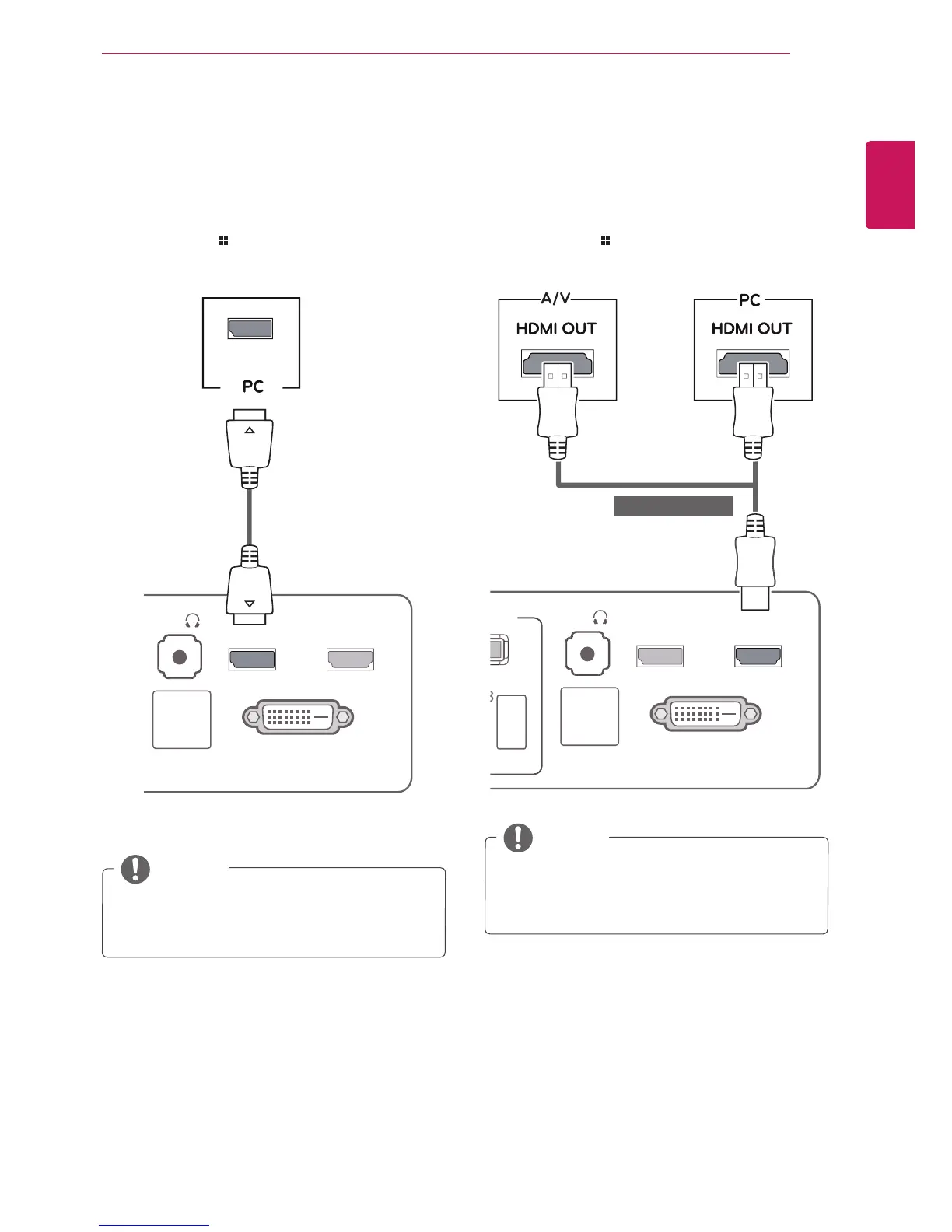 PC

A/V

HDMI OUT

PC

HDMI OUT