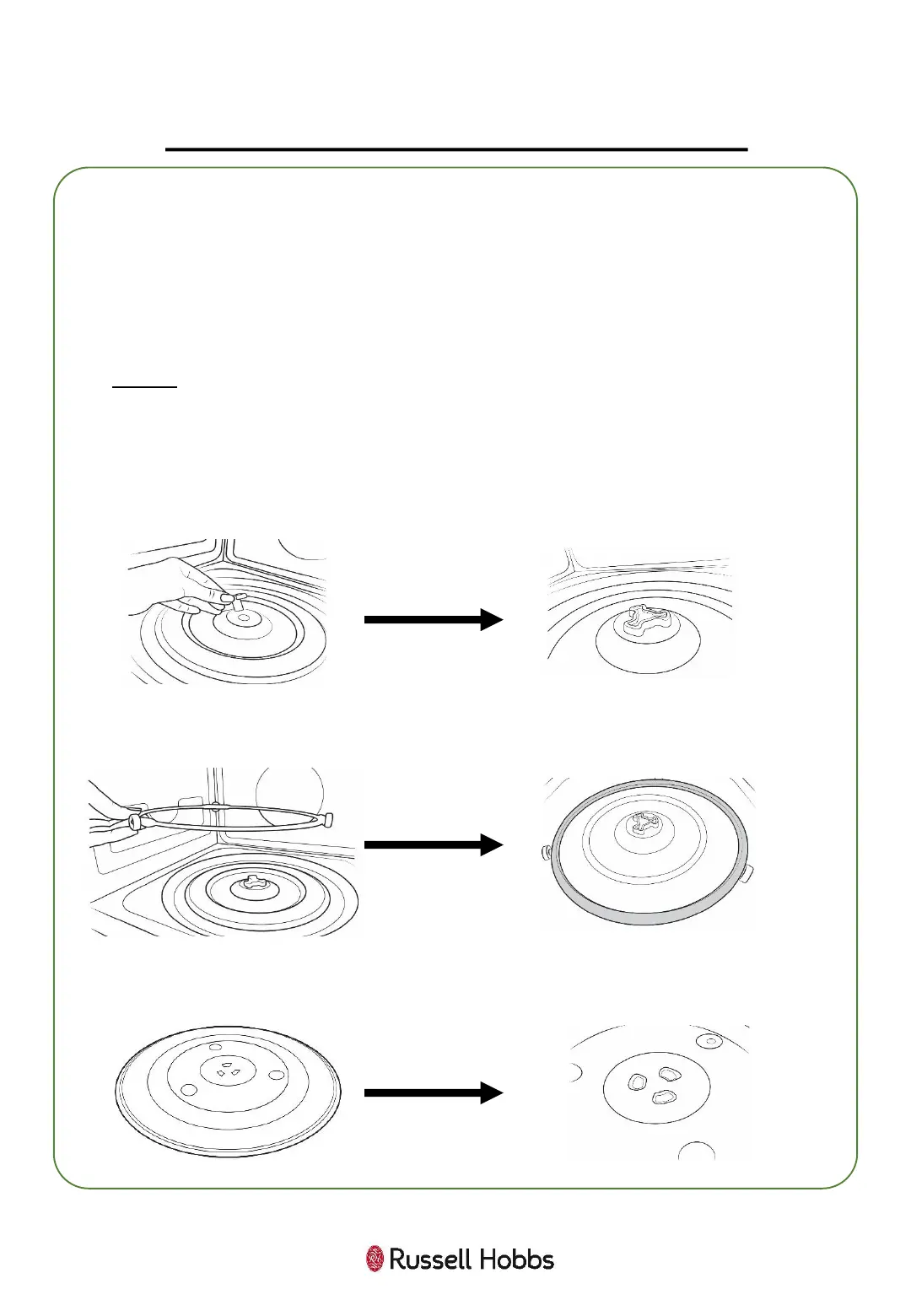 Russell Hobbs