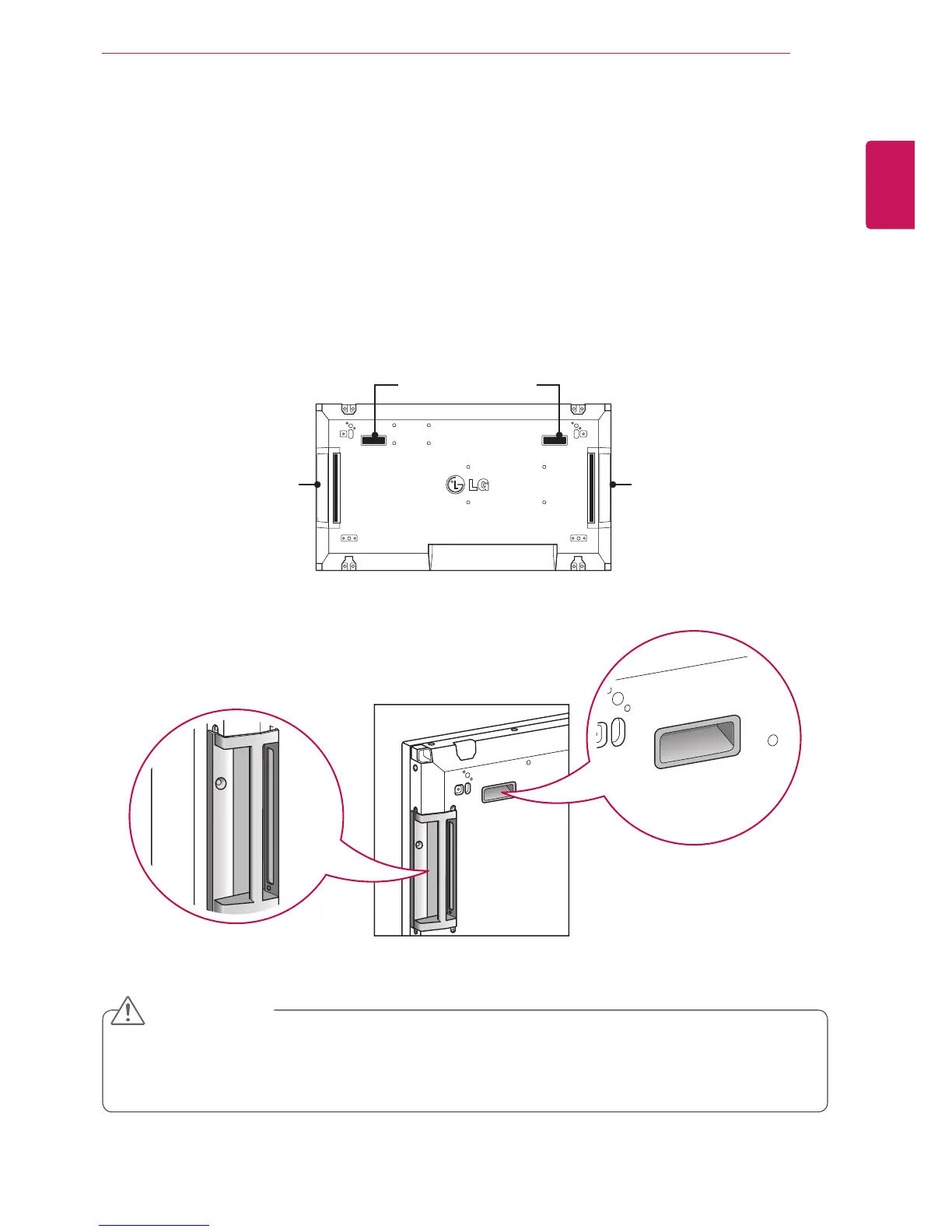 LG