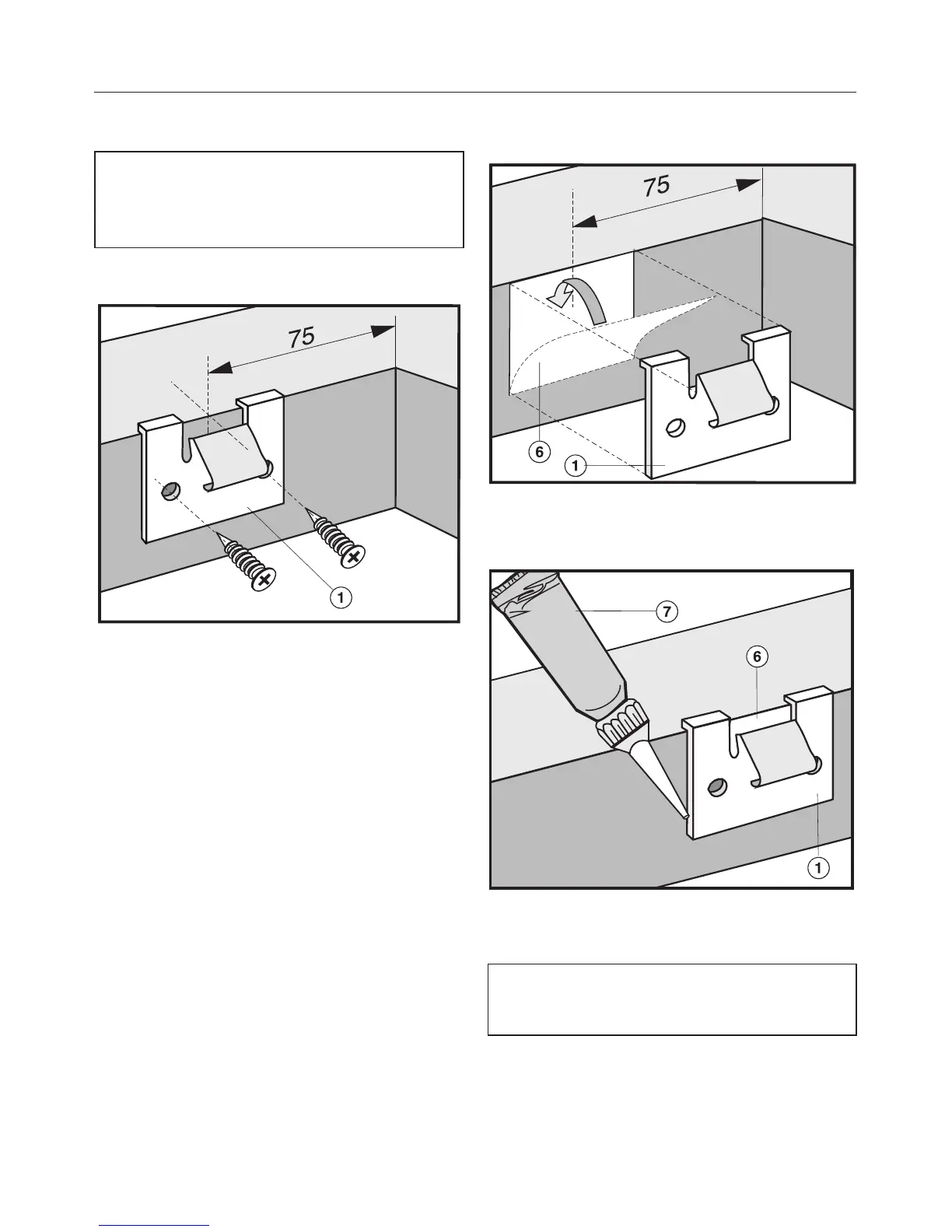 75

1

75

6

1

7

6

1