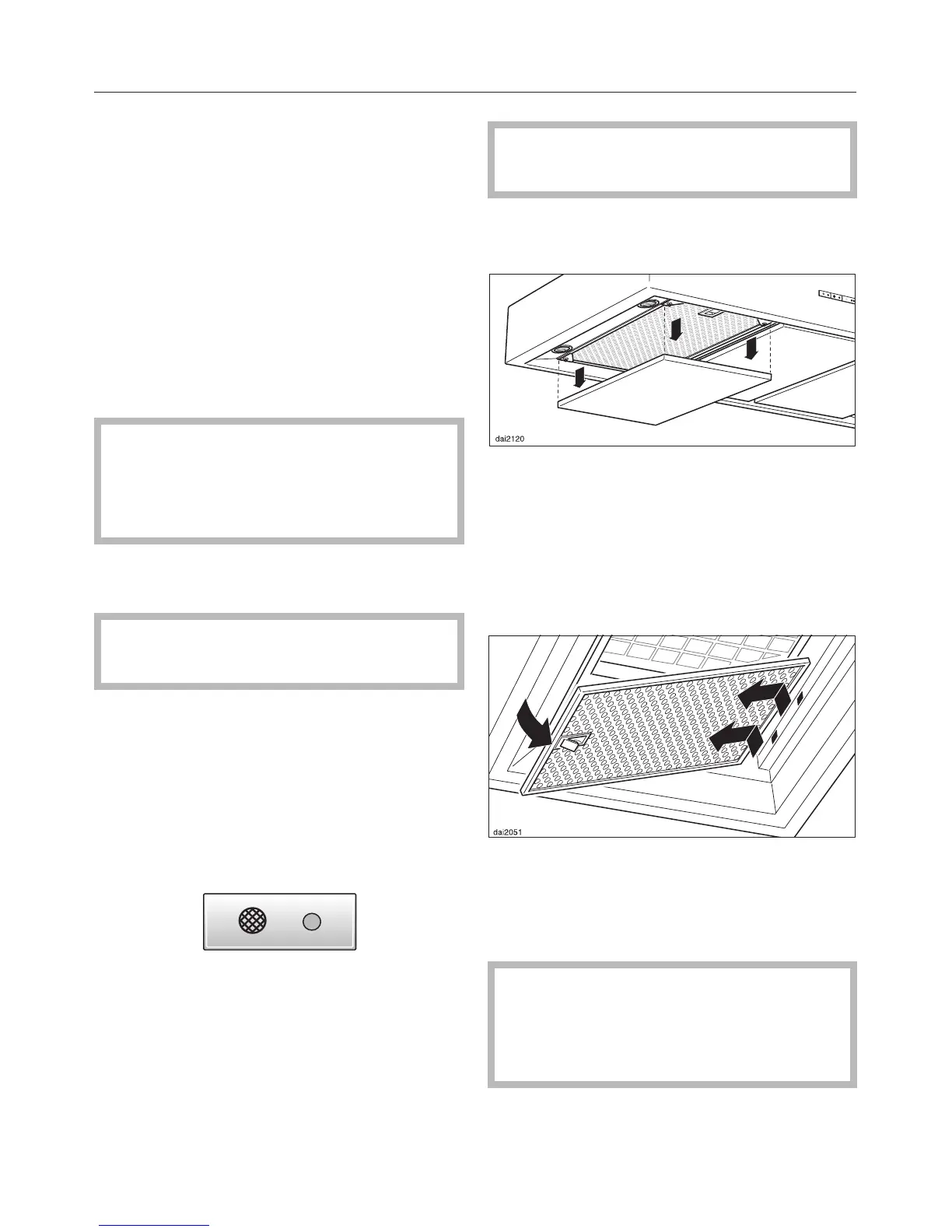 dai2120

dai2051