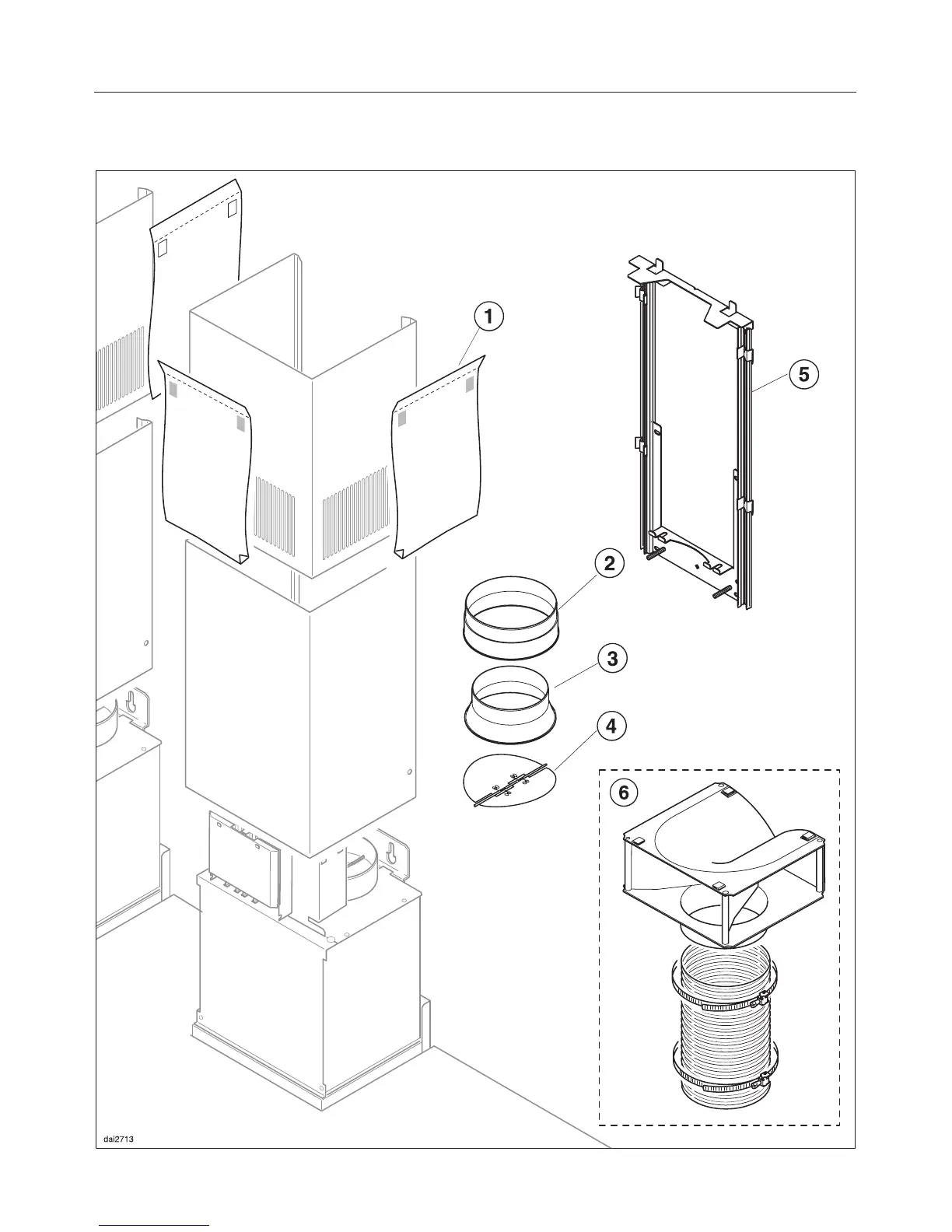 1

5

2

3

4

6

dai2713