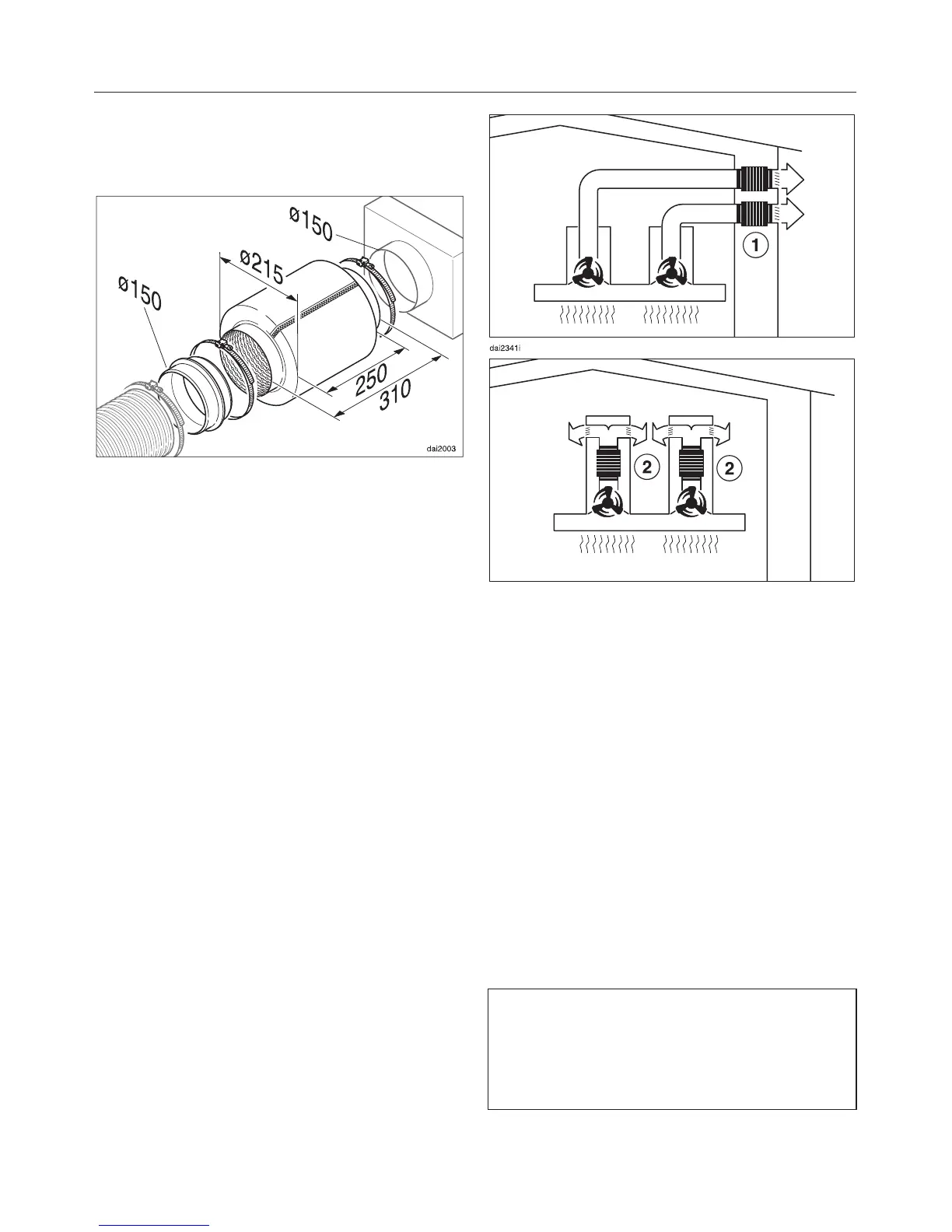 ø150

ø215

ø150

250

310

dai2003

1

dai2341i

2

2