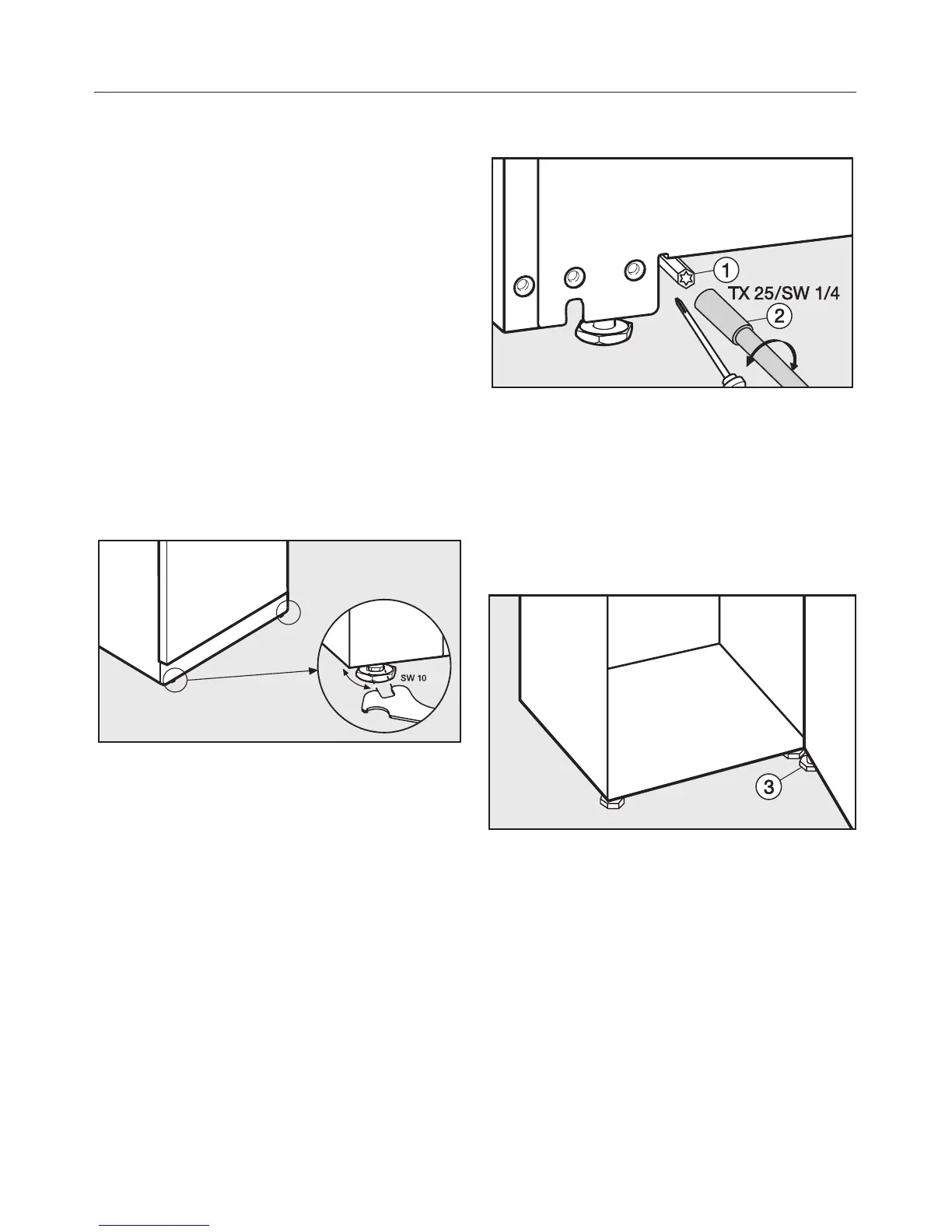 1
TX 25/SW 1/4
2

SW 10

3