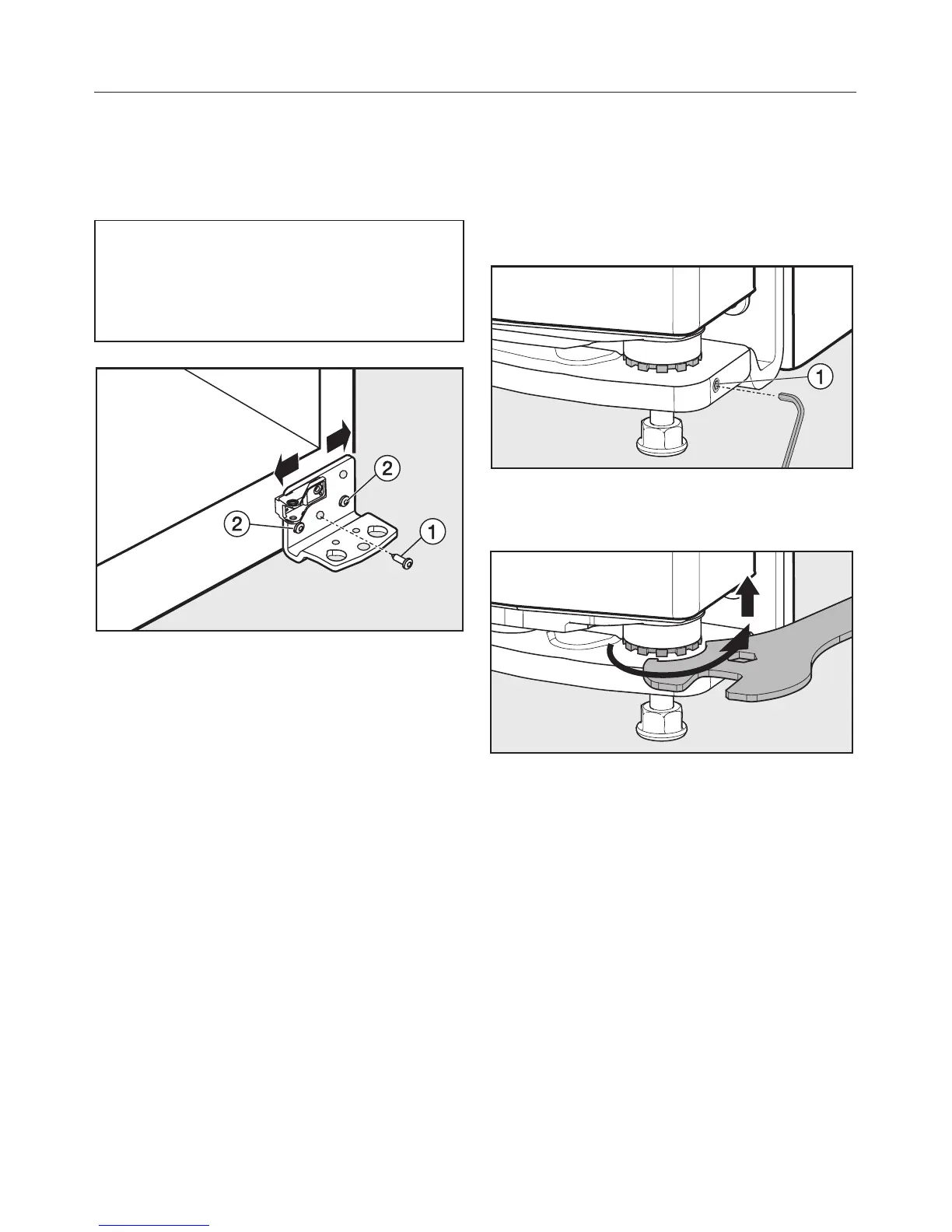 2

2

1

1