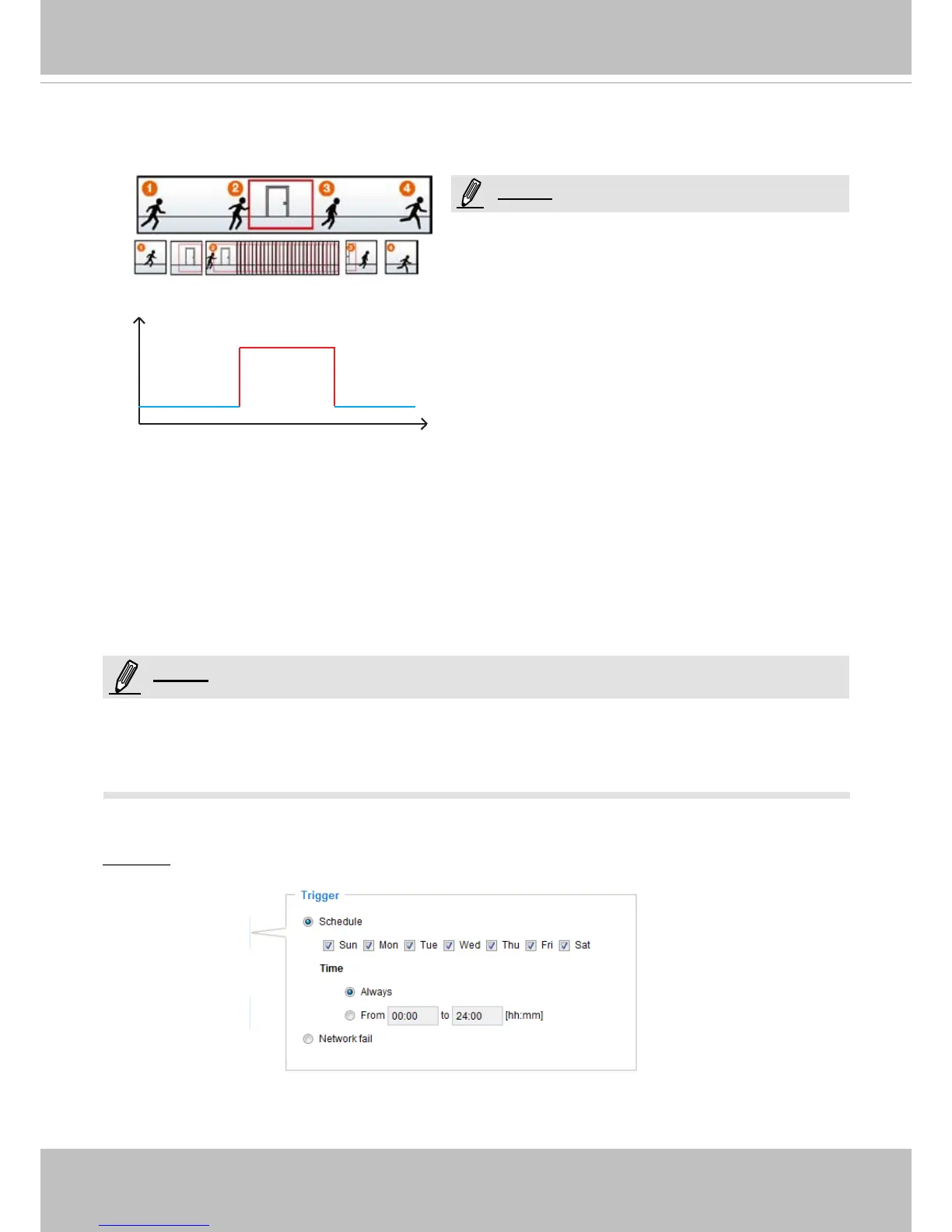 1 2 3 4

Trigger

Schedule

Sun Mon Tue Wed Thu Fri Sat

Time

Always

From 00:00 to 24:00 [hh:mm]

Network fail