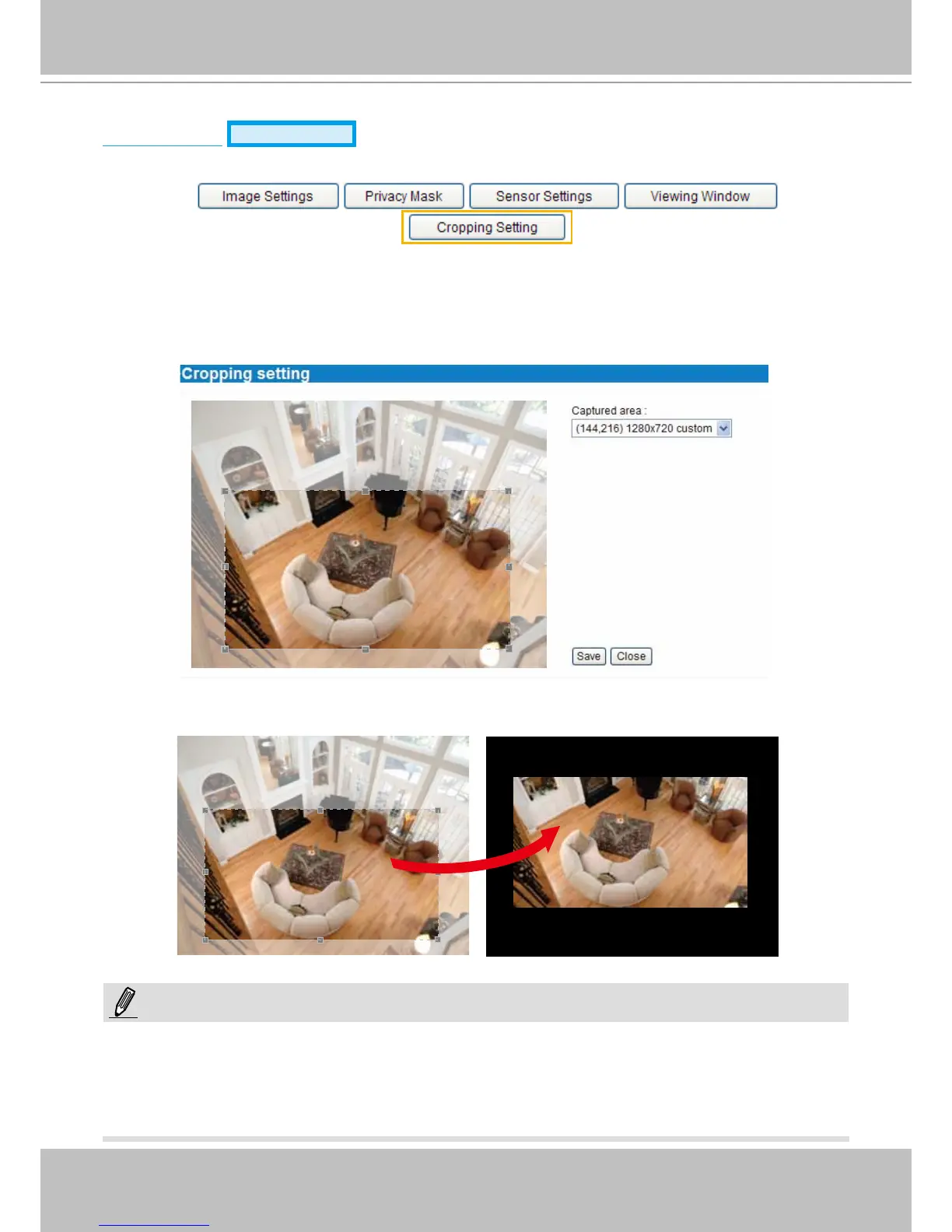 Image Settings
Privacy Mask
Sensor Settings
Viewing Window
Cropping Setting

Cropping setting

Captured area :
(144,216) 1280x720 custom

Save
Close