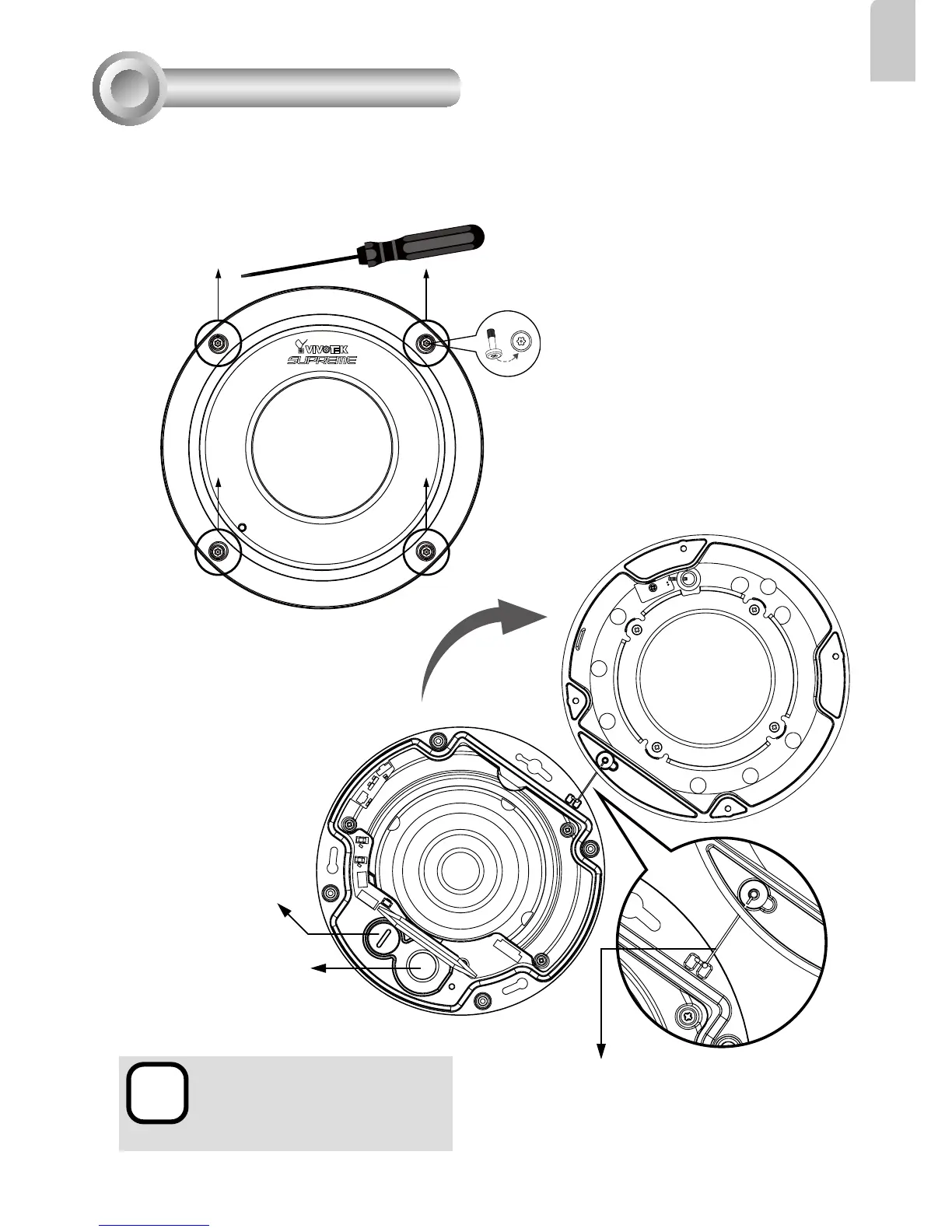 VIVOTEK
SUPREME