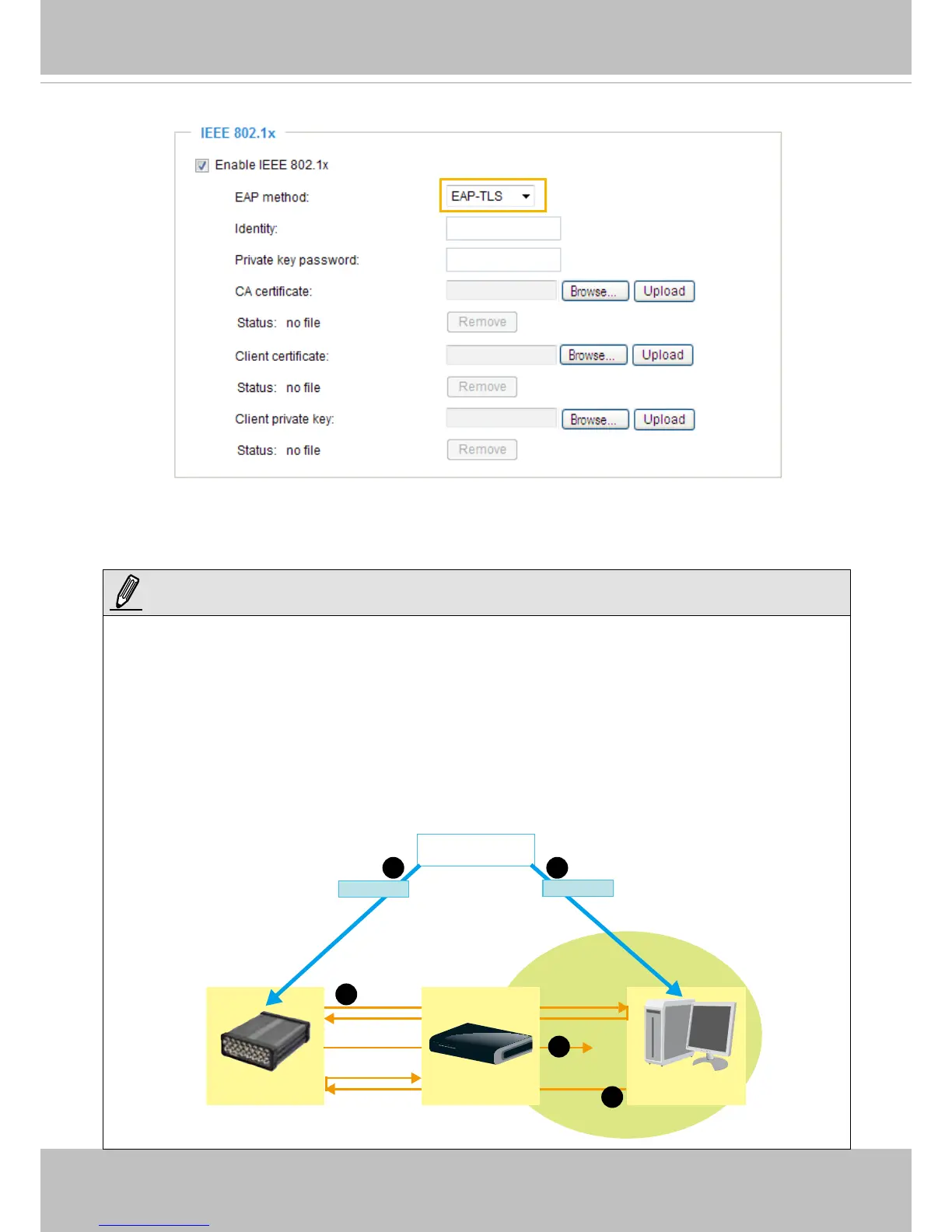 IEEE 802.1x

Enable IEEE 802.1x

EAP method: EAP-TLS

Identity:

Private key password:

CA certificate: Browse... Upload

Status: no file Remove

Client certificate: Browse... Upload

Status: no file Remove

Client private key: Browse... Upload

Status: no file Remove