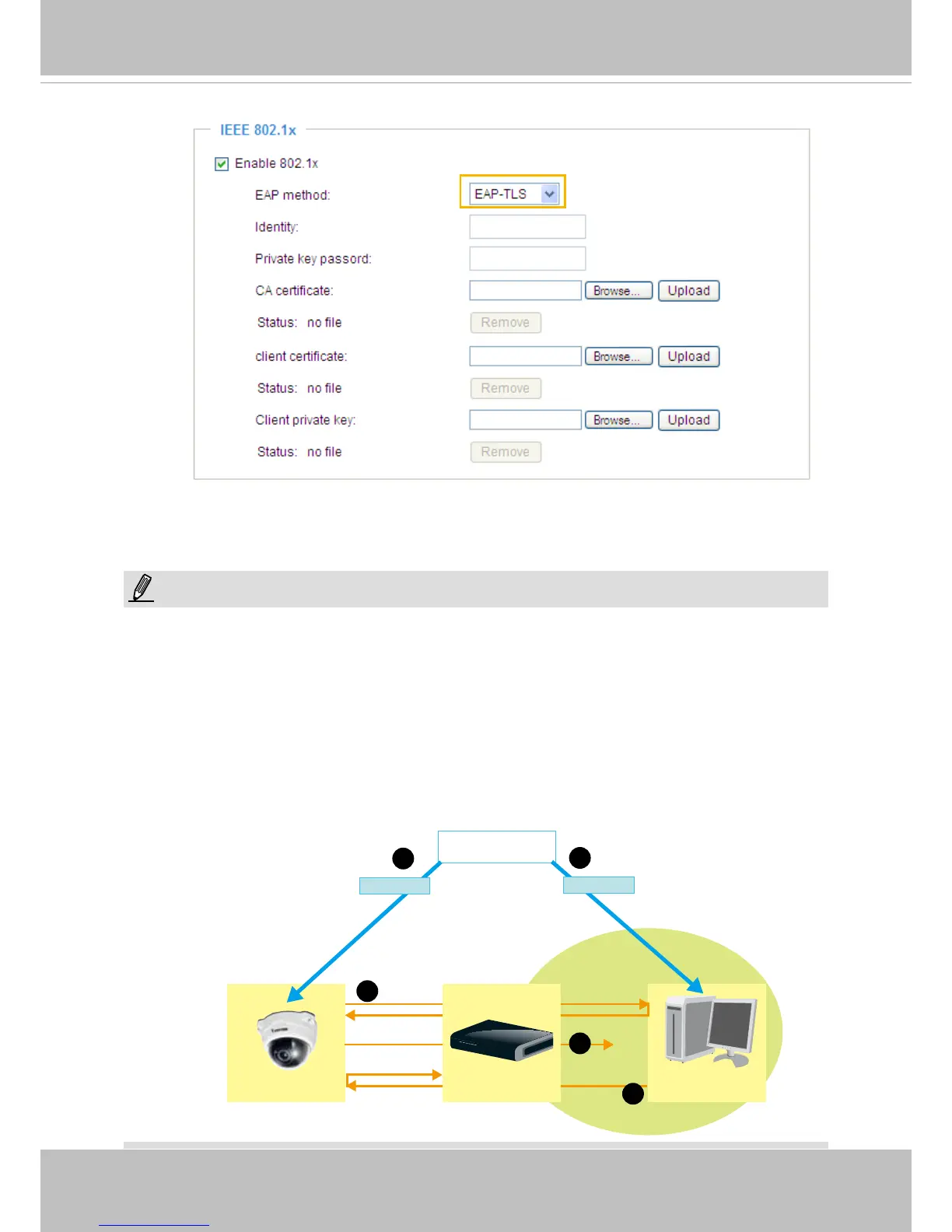 IEEE 802.1x

Enable 802.1x

EAP method: EAP-TLS

Identity:

Private key passord:

CA certificate: Browse... Upload

Status: no file Remove

client certificate: Browse... Upload

Status: no file Remove

Client private key: Browse... Upload

Status: no file Remove