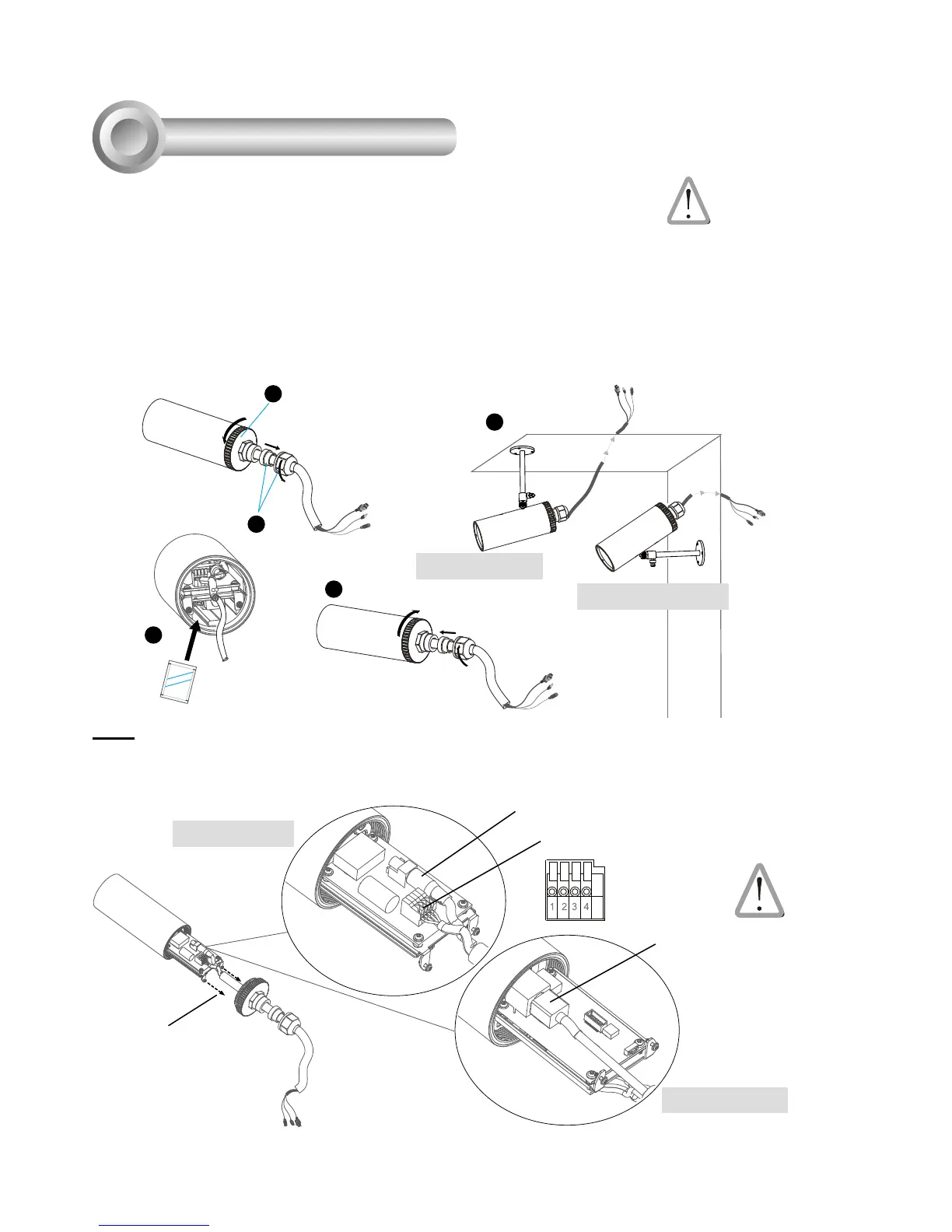 1 2 3 4