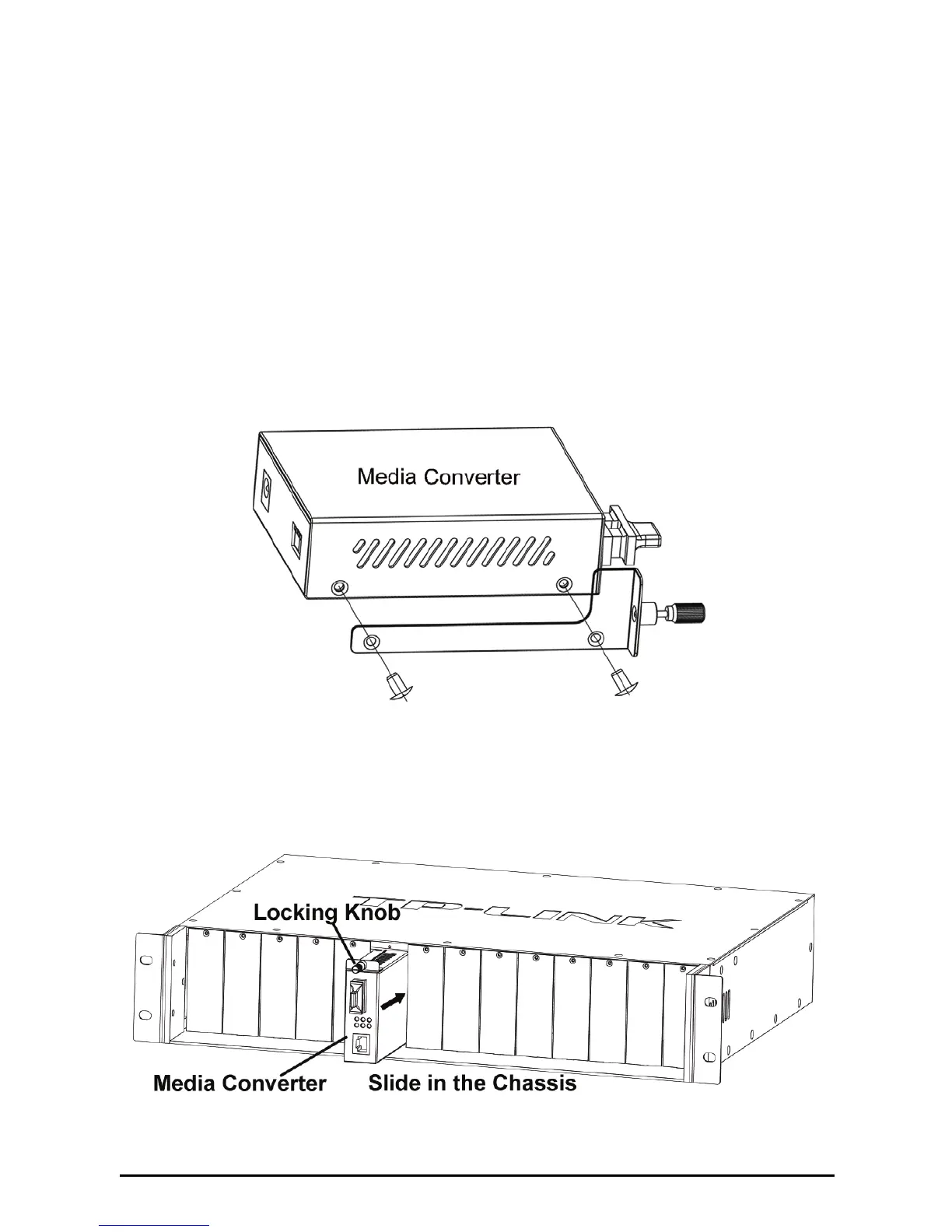 Media Converter

TP-LINK

Locking Knob

Media Converter

Slide in the Chassis