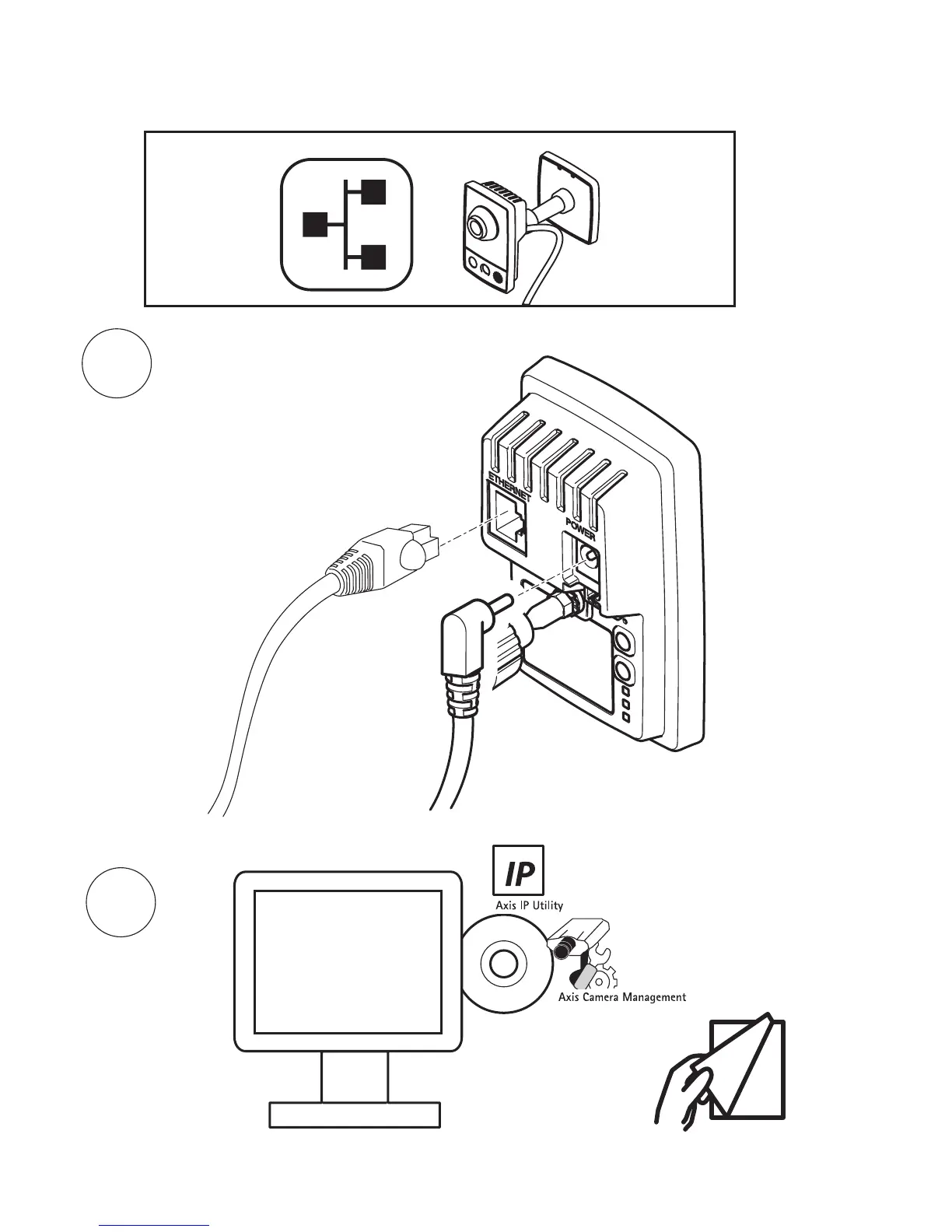 ETHERNET

POWER

IP

Axis IP Utility

Axis Camera Management