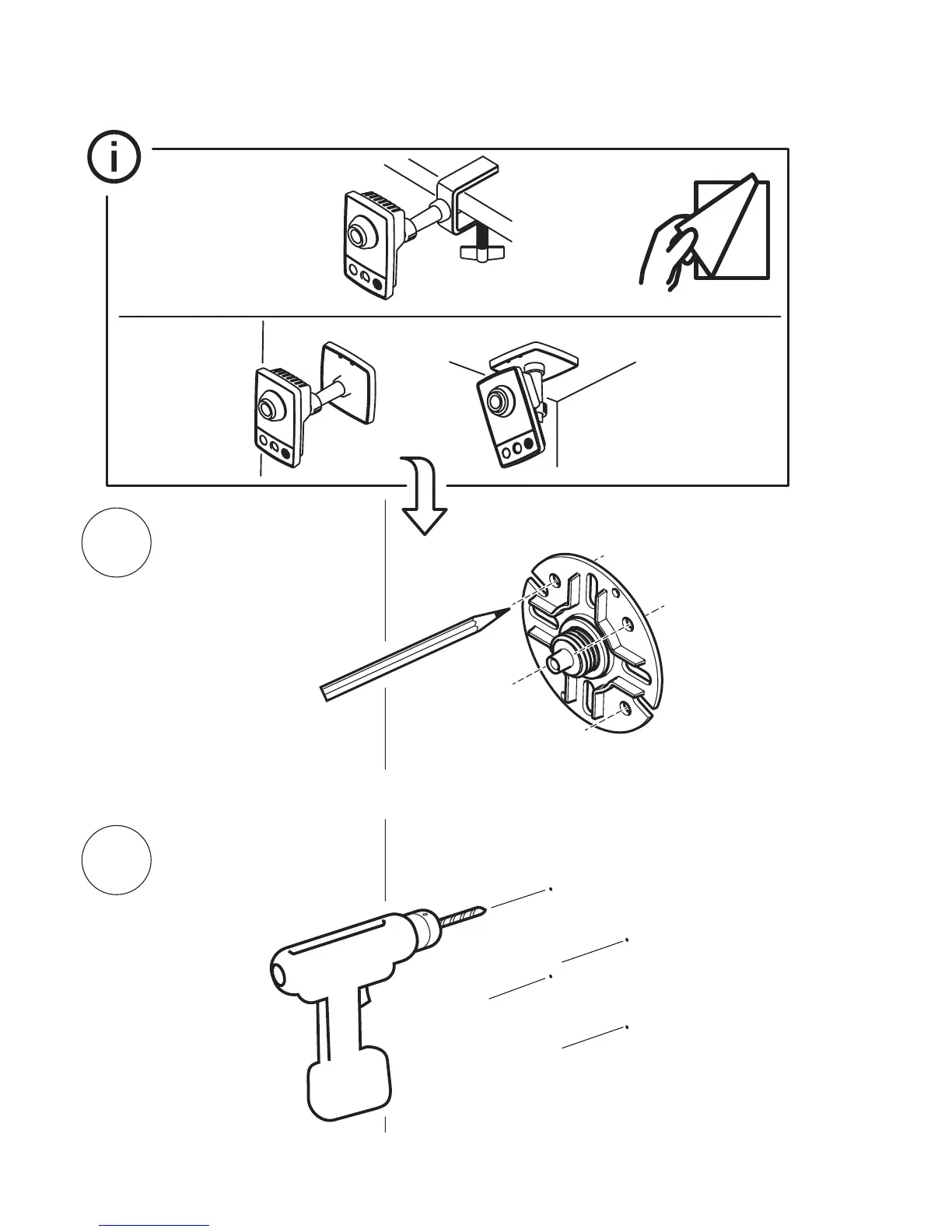 i