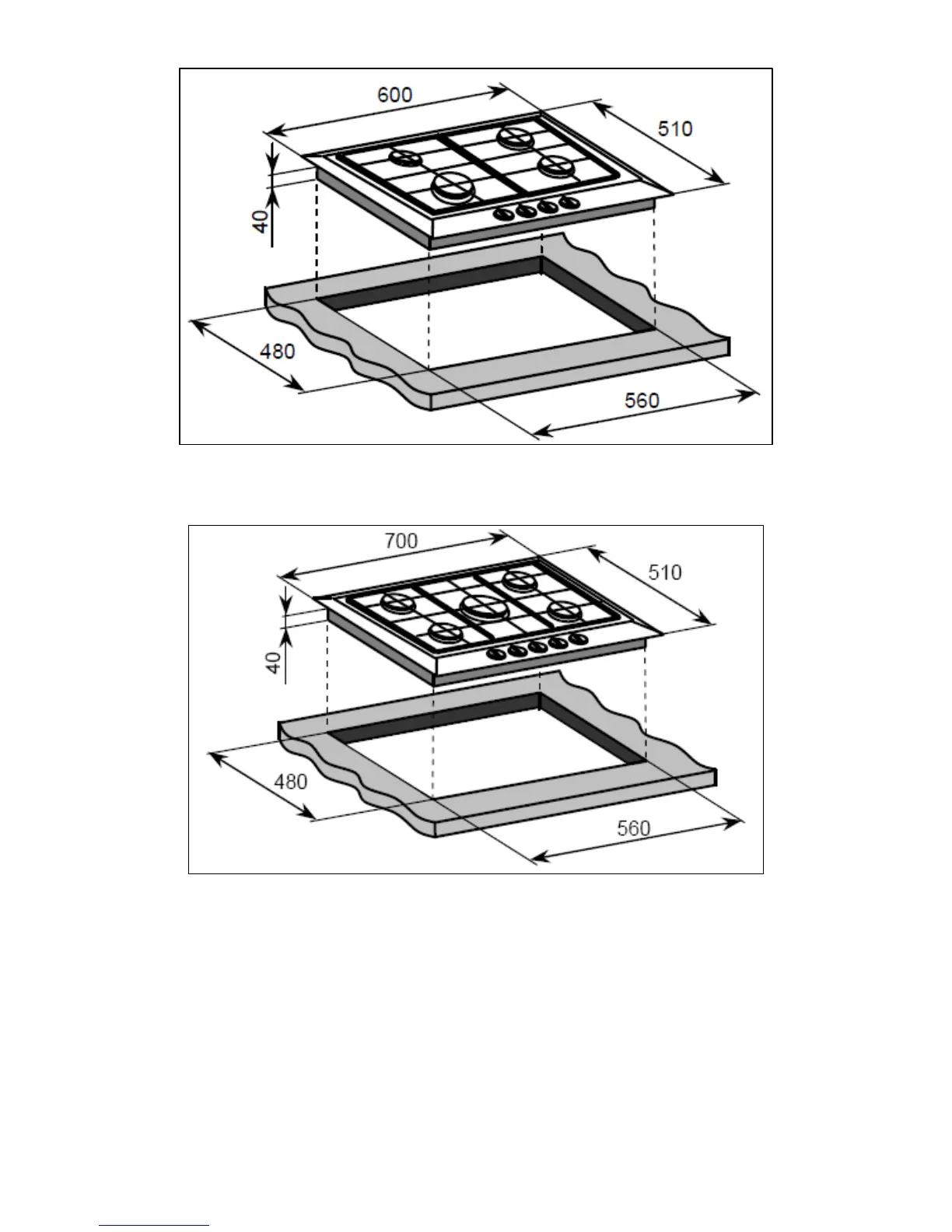 600
510
40
480
560

700
510
40
480
560