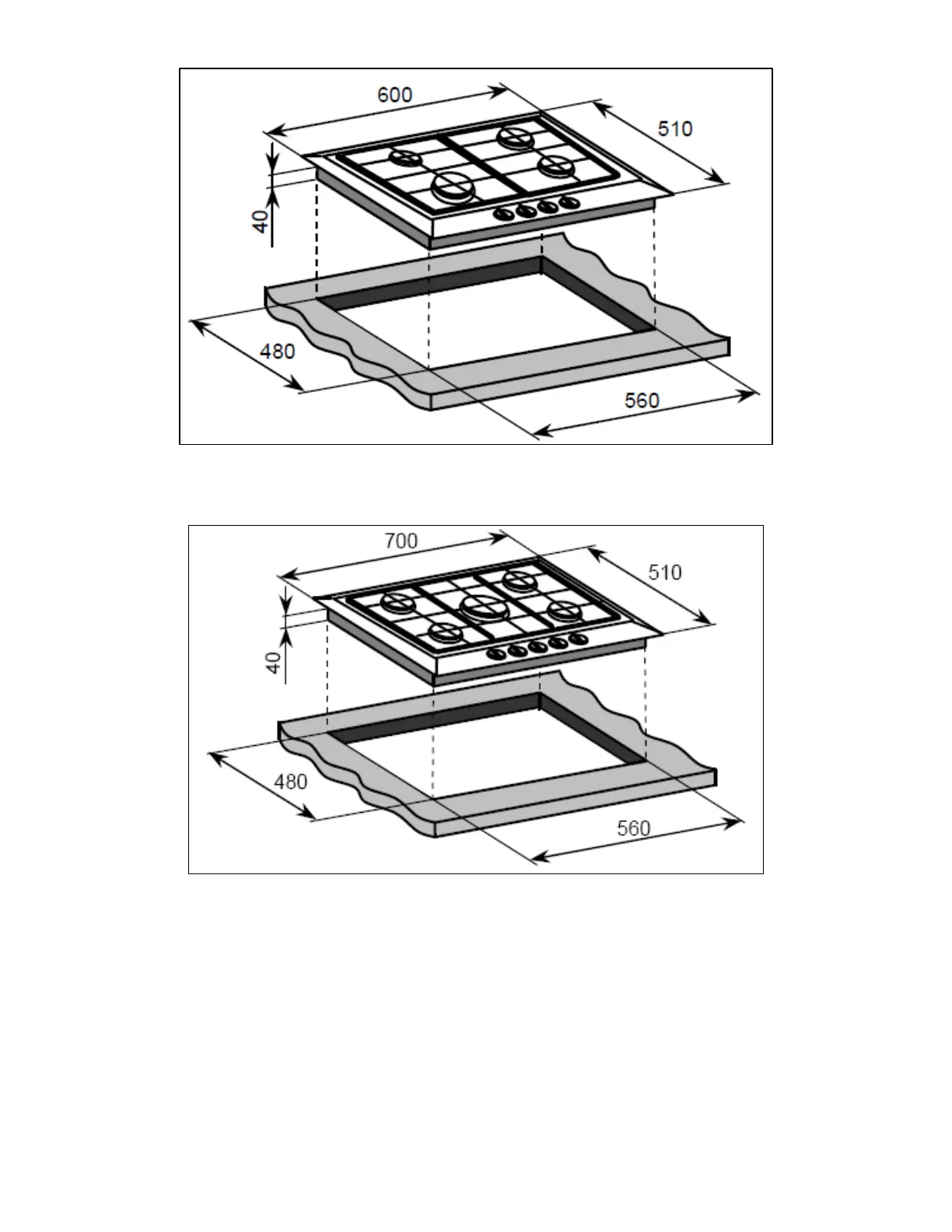 600
510
40
480
560

700
510
40
480
560