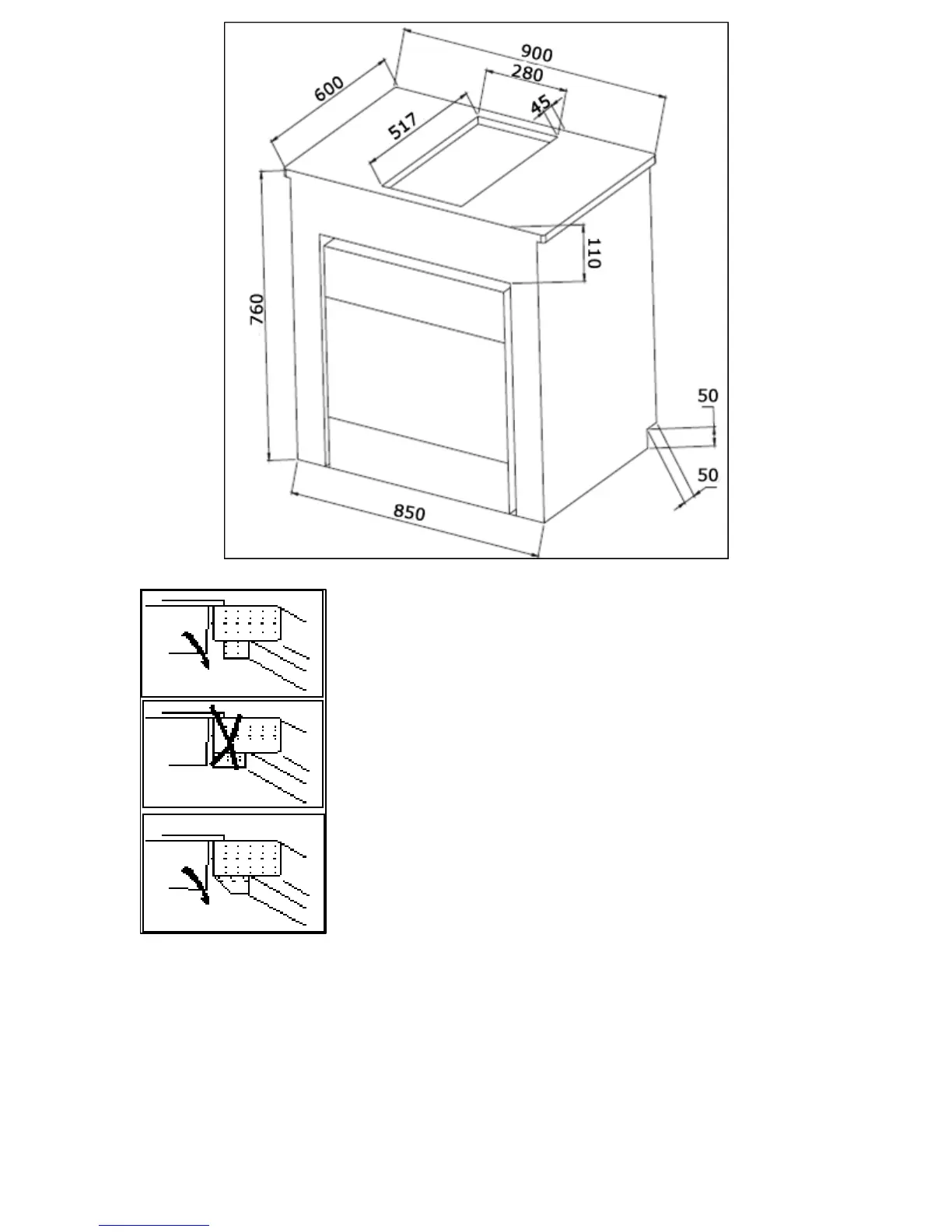 900
280
600
45
517
110
760
50
50
850