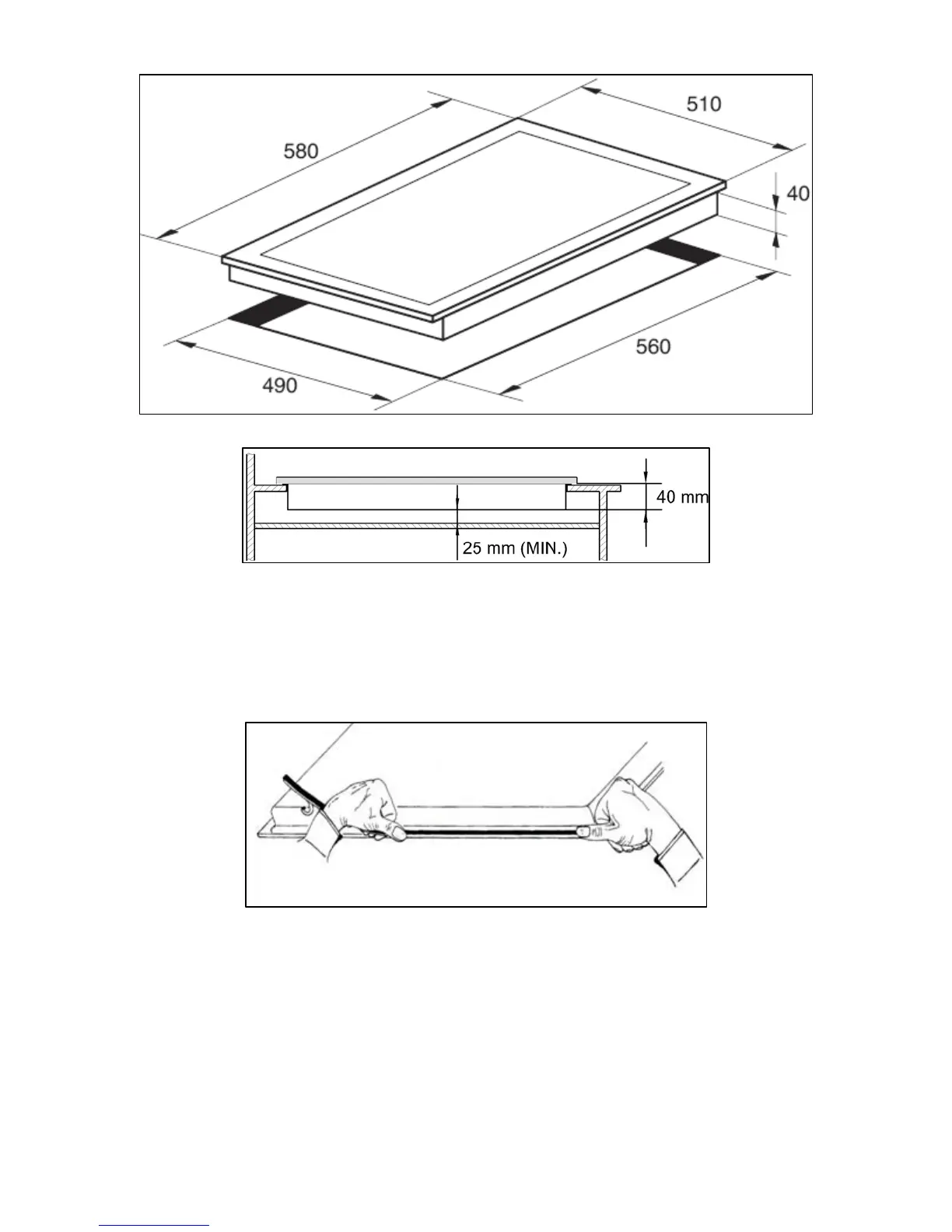 580

510

40

560

490

40 mm

25 mm (MIN.)