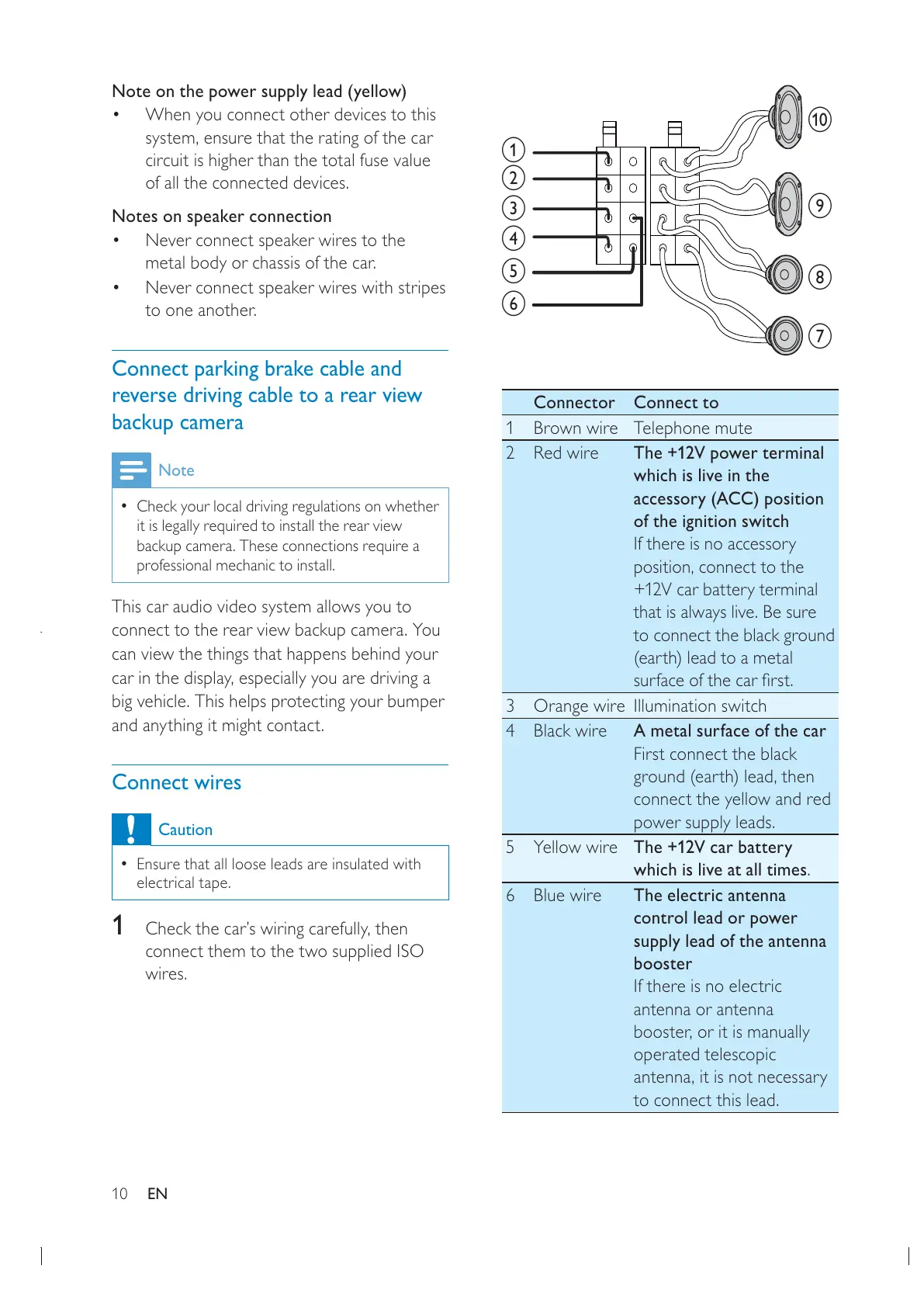 Note on the power supply lead (yellow)

• When you connect other devices to this system, ensure that the rating of the car circuit is higher than the total fuse value of all the connected devices.

Notes on speaker connection

• Never connect speaker wires to the metal body or chassis of the car.
• Never connect speaker wires with stripes to one another.

Connect parking brake cable and reverse driving cable to a rear view backup camera

Note

• Check your local driving regulations on whether it is legally required to install the rear view backup camera. These connections require a professional mechanic to install.

This car audio video system allows you to connect to the rear view backup camera. You can view the things that happens behind your car in the display, especially you are driving a big vehicle. This helps protecting your bumper and anything it might contact.

Connect wires

Caution

• Ensure that all loose leads are insulated with electrical tape.

1 Check the car's wiring carefully, then connect them to the two supplied ISO wires.

1
2
3
4
5
6
10
9
8
7

| | Connector | Connect to |
|---|---|---|
| 1 | Brown wire | Telephone mute |
| 2 | Red wire | The +12V power terminal which is live in the accessory (ACC) position of the ignition switch If there is no accessory position, connect to the +12V car battery terminal that is always live. Be sure to connect the black ground (earth) lead to a metal surface of the car first. |
| 3 | Orange wire | Illumination switch |
| 4 | Black wire | A metal surface of the car First connect the black ground (earth) lead, then connect the yellow and red power supply leads. |
| 5 | Yellow wire | The +12V car battery which is live at all times. |
| 6 | Blue wire | The electric antenna control lead or power supply lead of the antenna booster If there is no electric antenna or antenna booster, or it is manually operated telescopic antenna, it is not necessary to connect this lead. |

10 EN