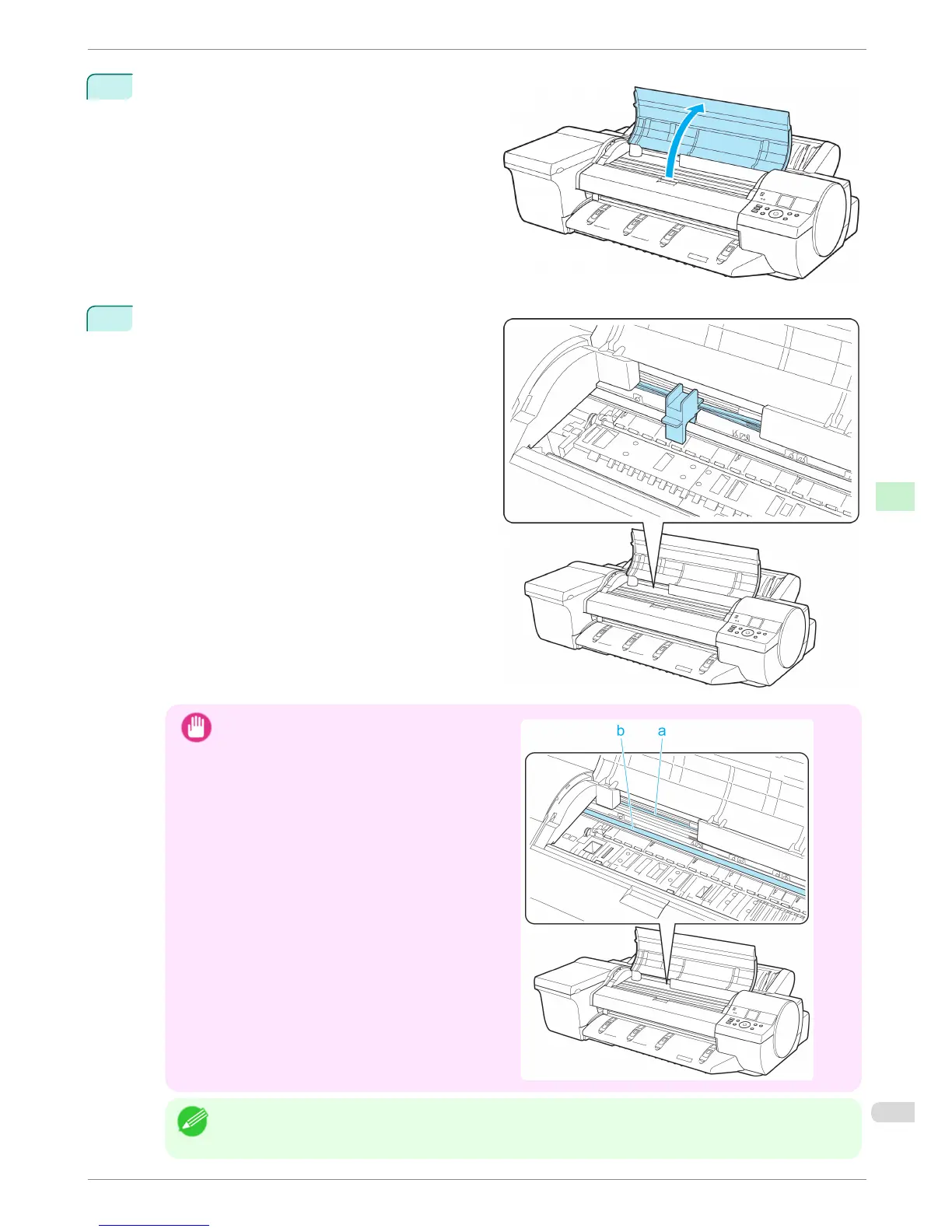 b a