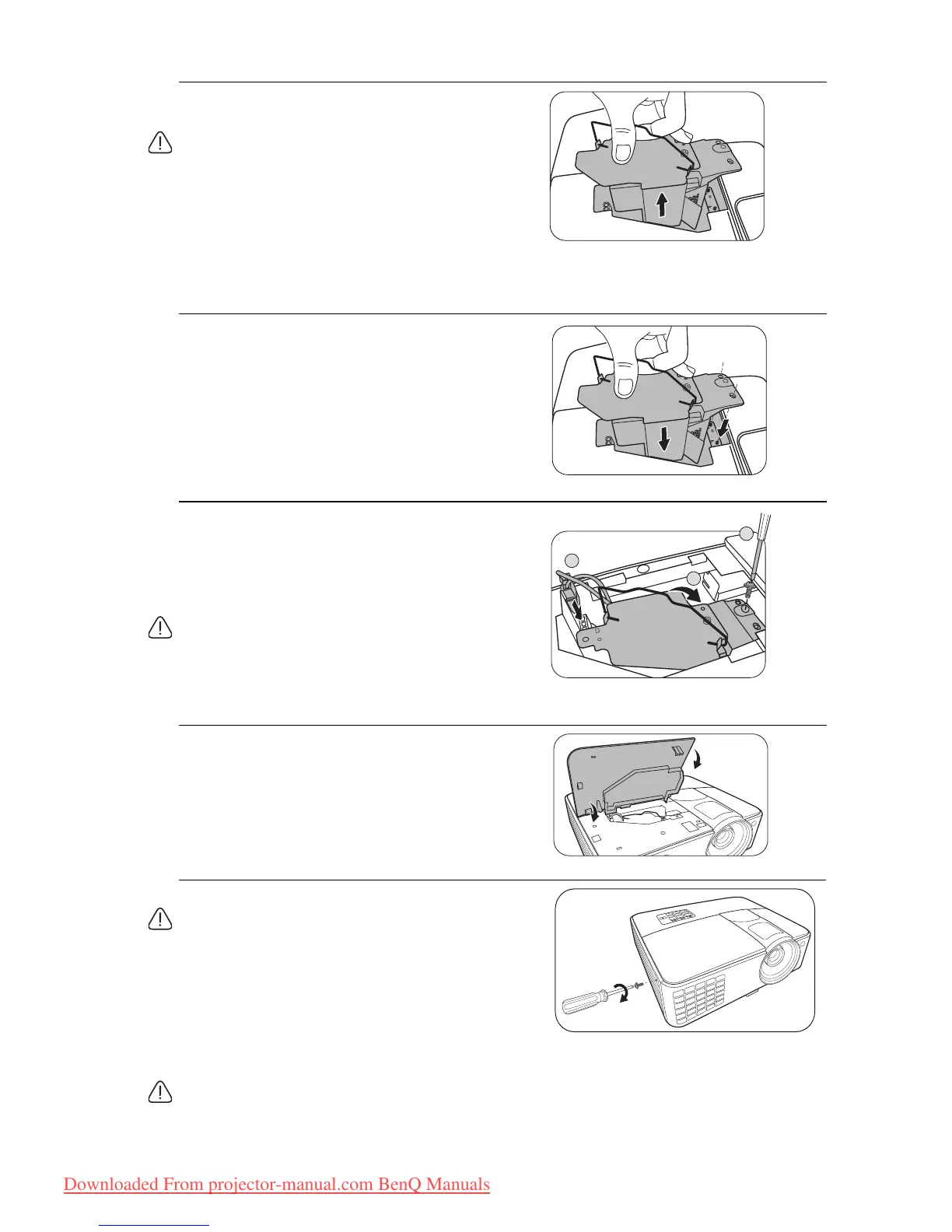 Downloaded From projector-manual.com BenQ Manuals