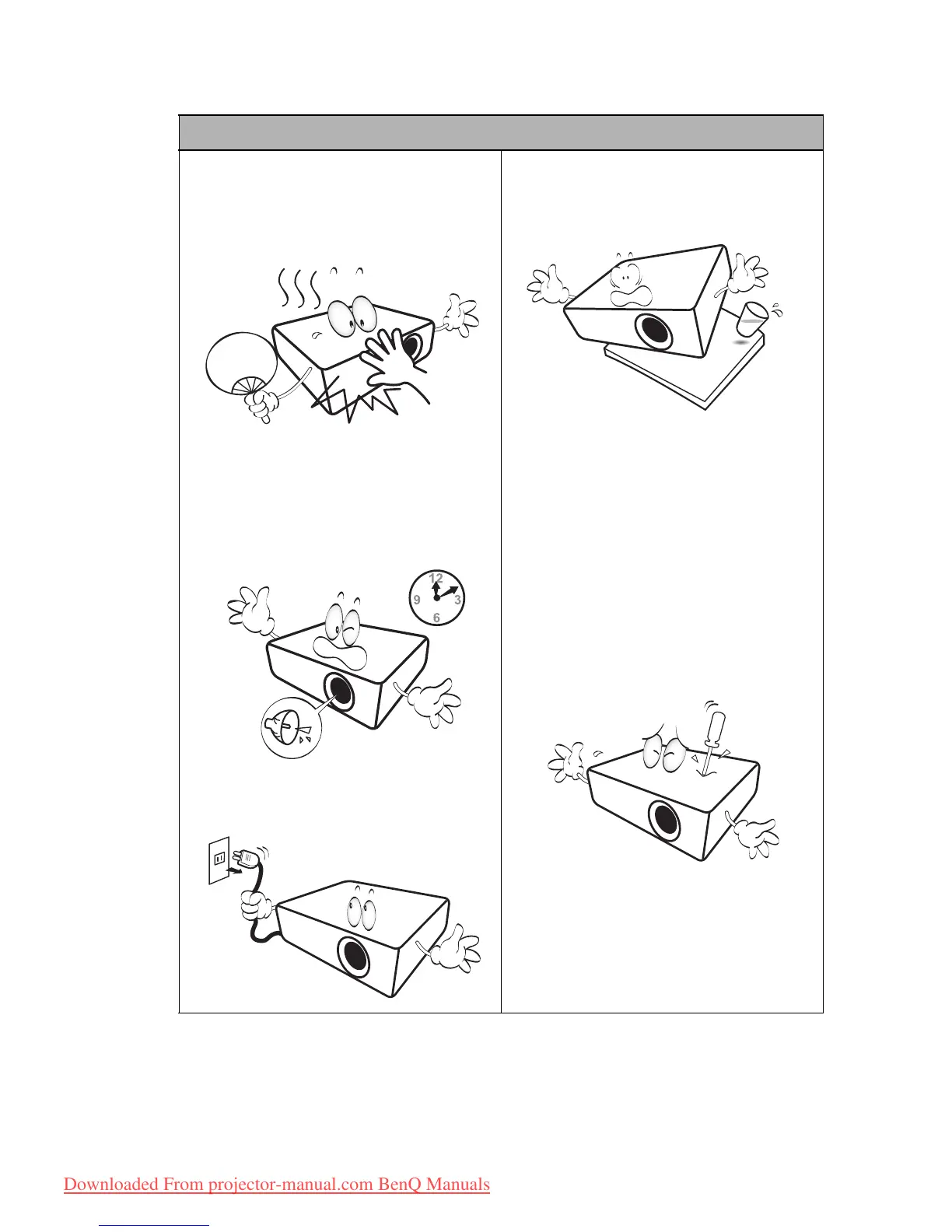 12
9
3
6

Downloaded From projector-manual.com BenQ Manuals