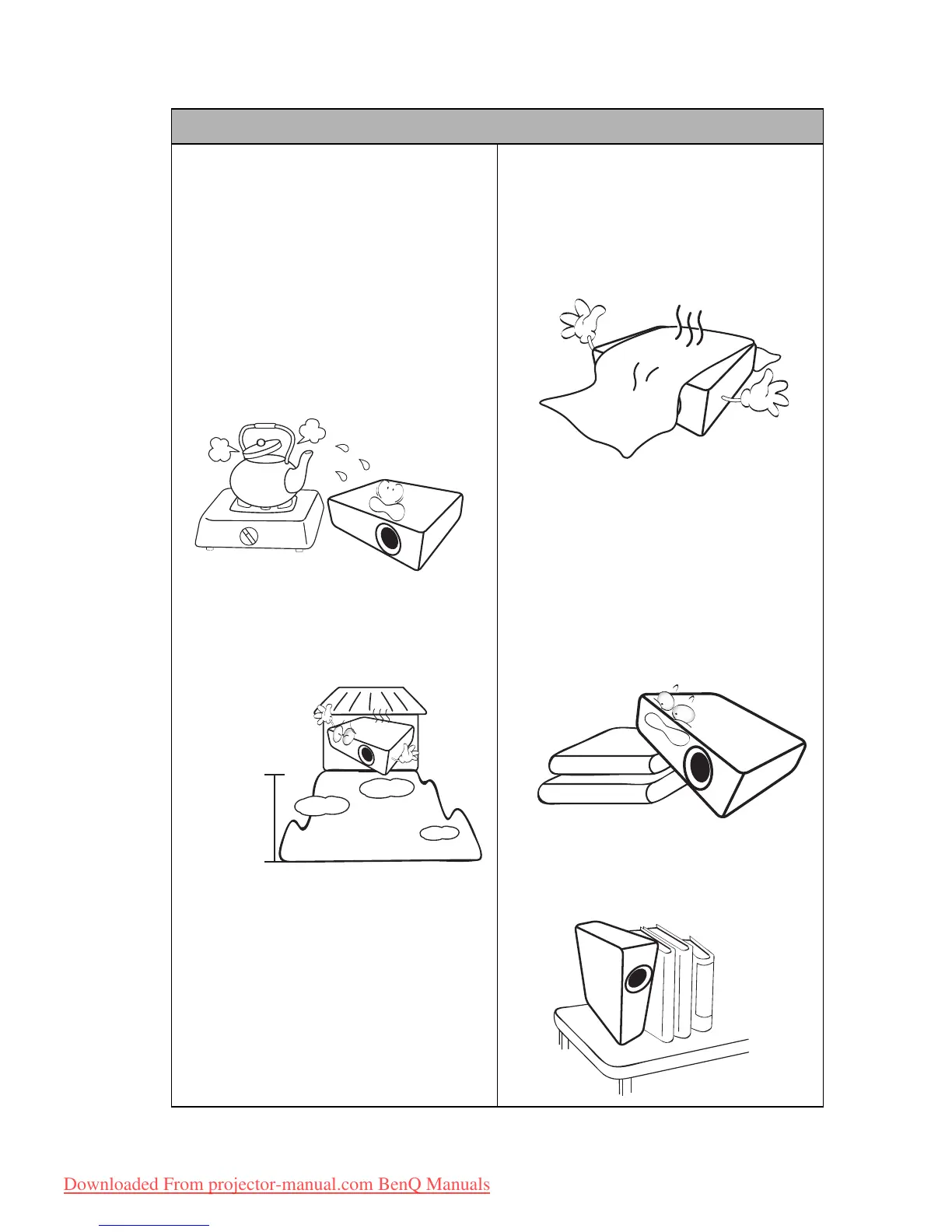 Downloaded From projector-manual.com BenQ Manuals