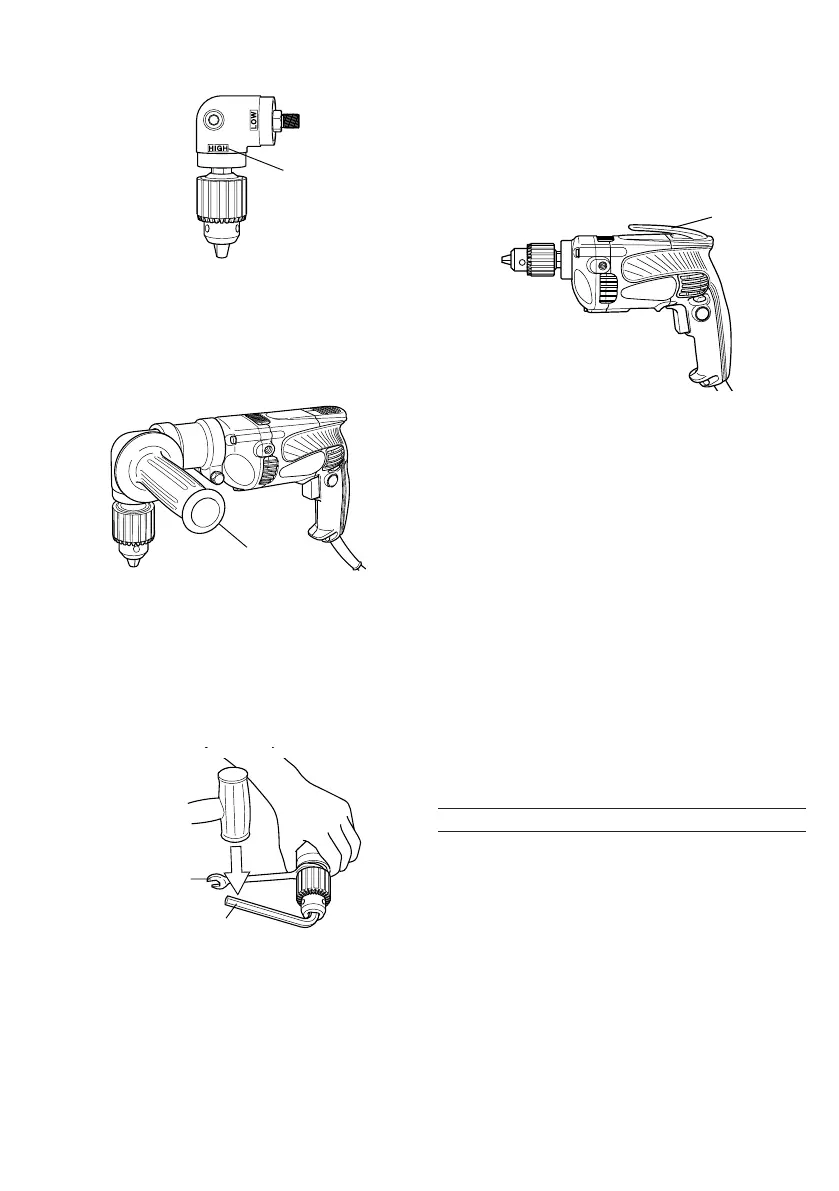 LOW
HIGH