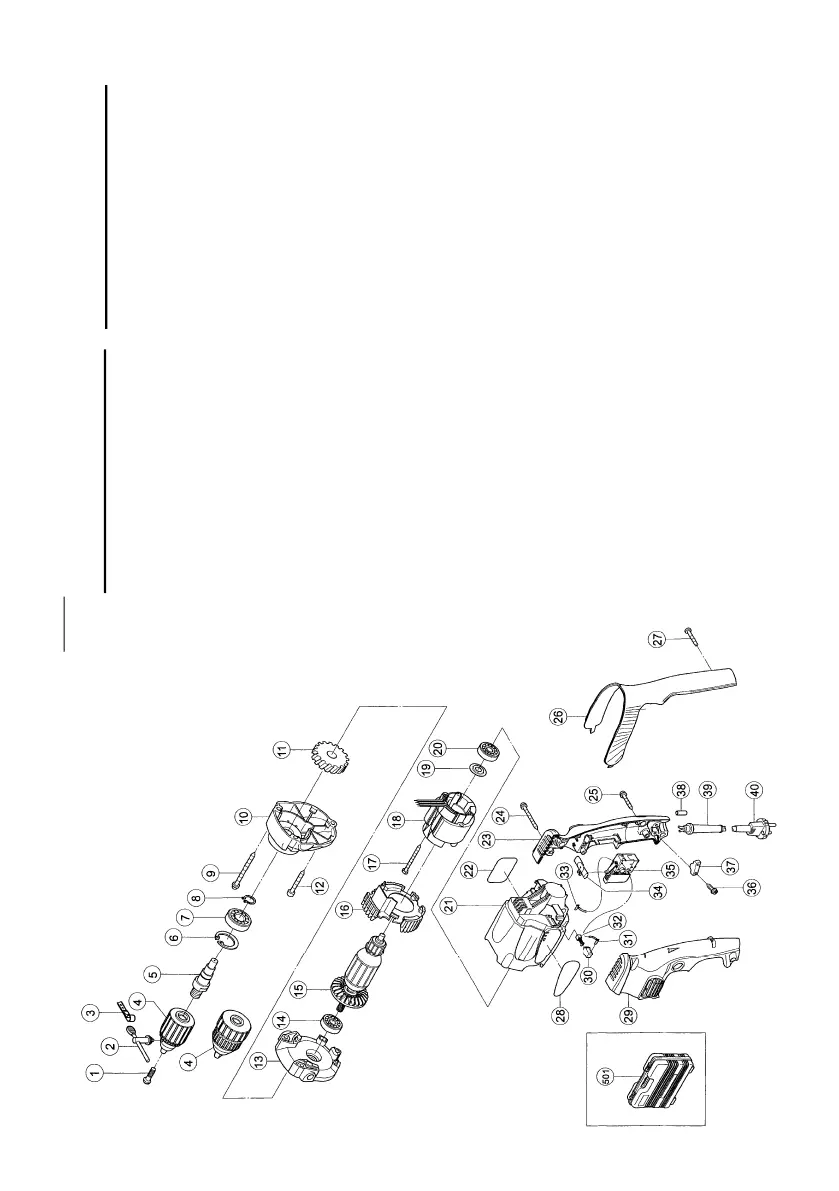 1
2
3
4
4
5
6
7
8
9
10
11
12
13
14
15
16
17
18
19
20
21
22
23
24
25
26
27
28
29
30
31
32
33
34
35
36
37
38
39
40
501