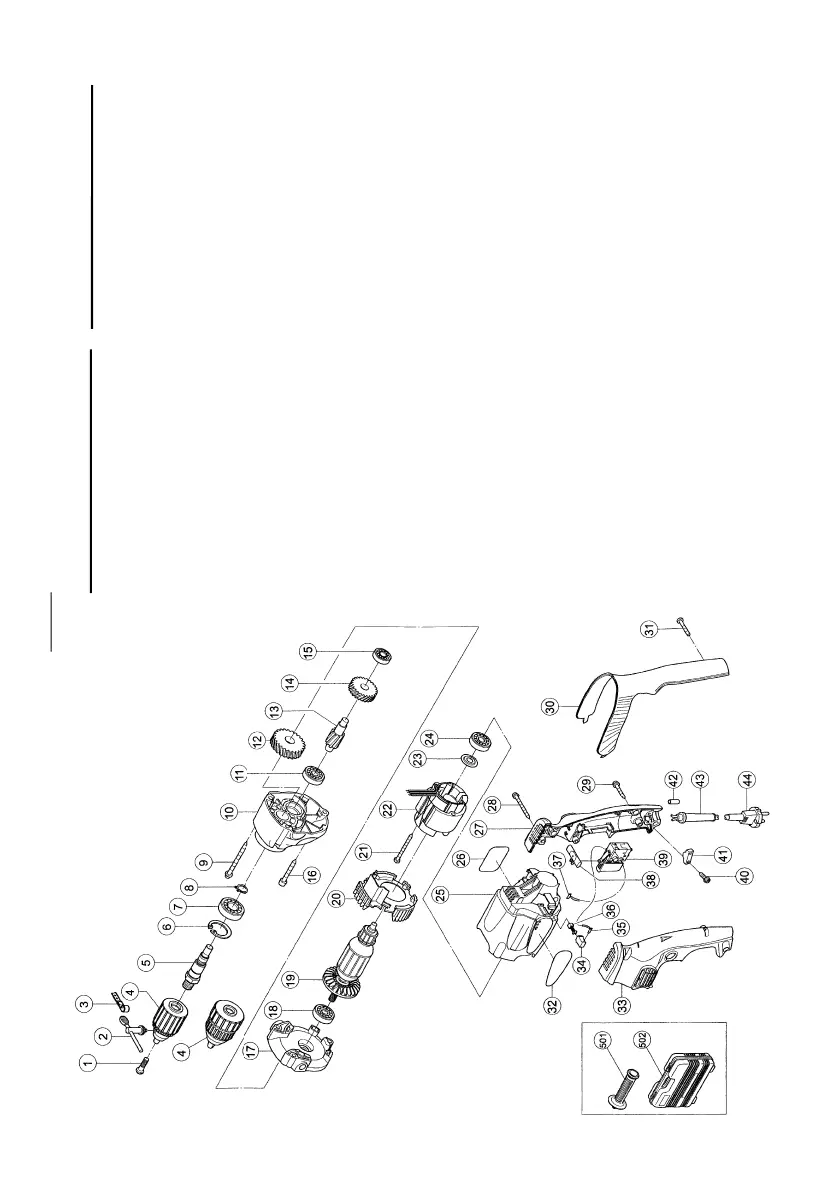 1
2
3
4
4
5
6
7
8
9
10
11
12
13
14
15
16
17
18
19
20
21
22
23
24
25
26
27
28
29
30
31
32
33
34
35
36
37
38
39
40
41
42
43
44
501
502