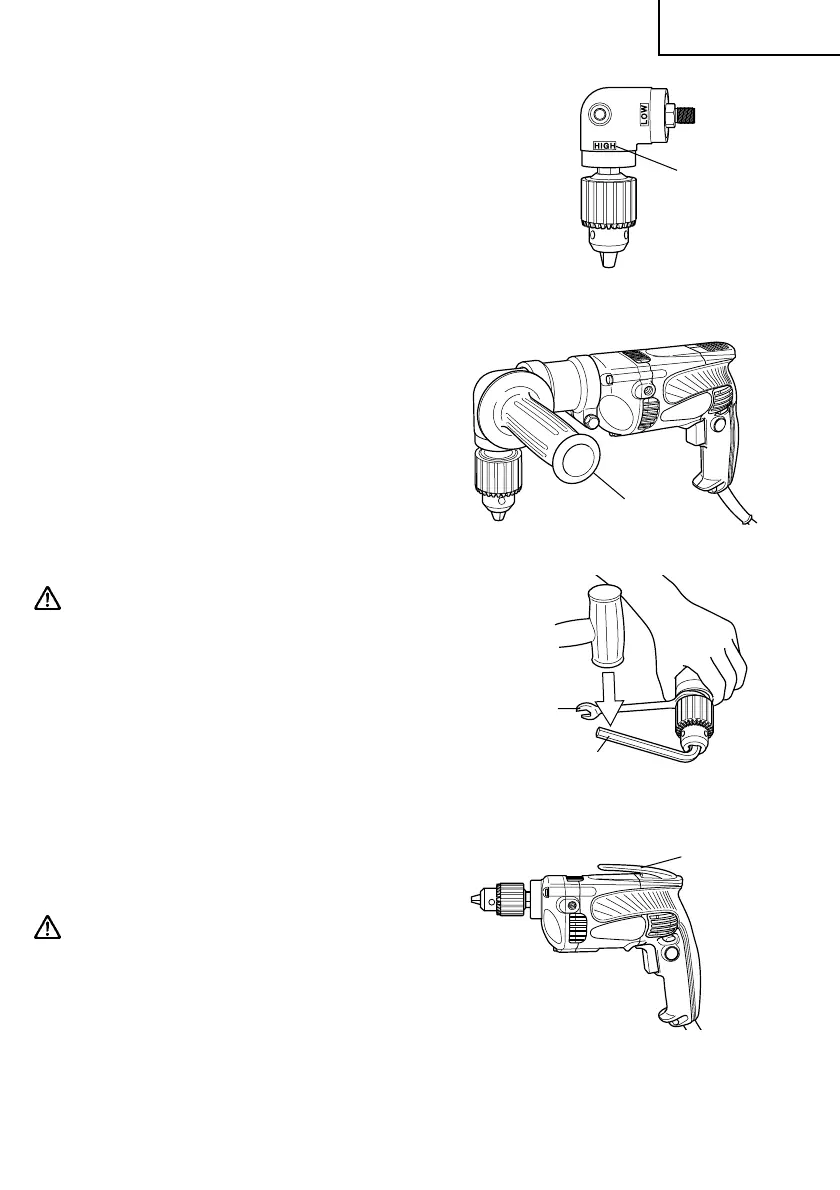 LOW

HIGH