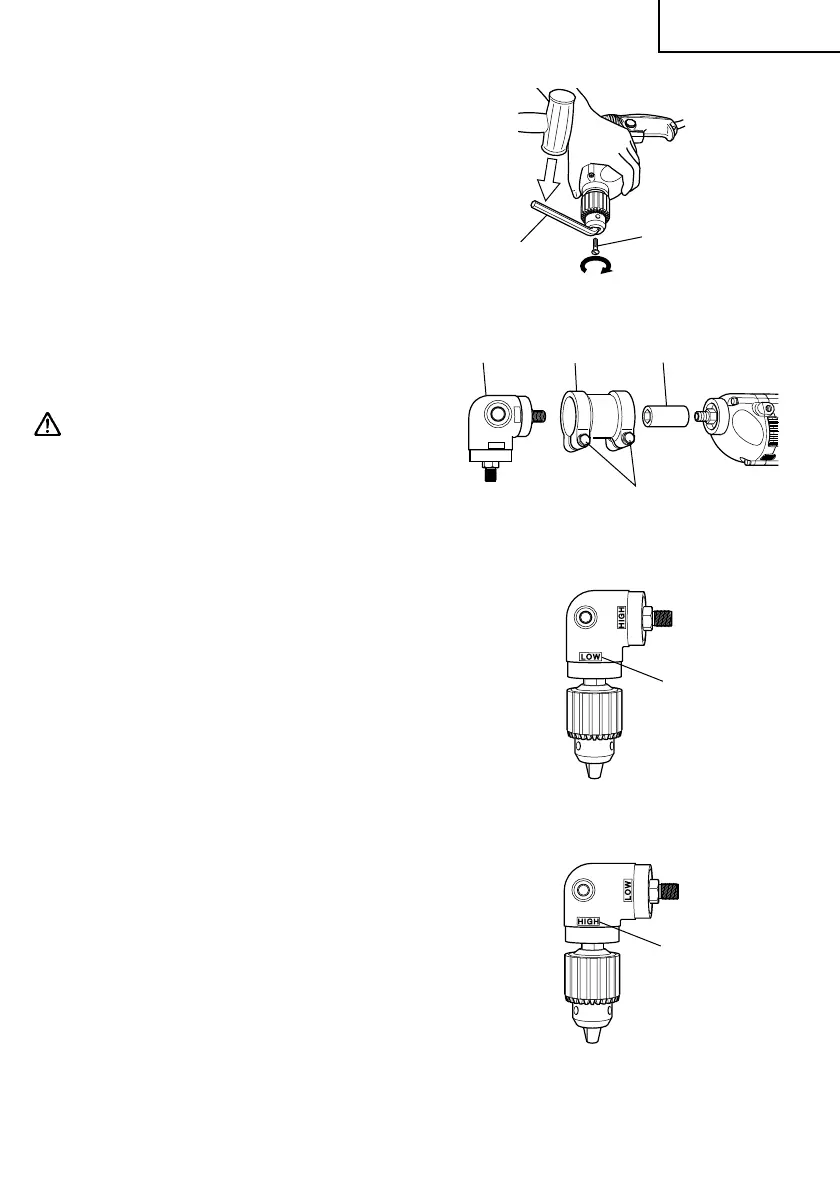 HIGH
LOW
LOW
HIGH