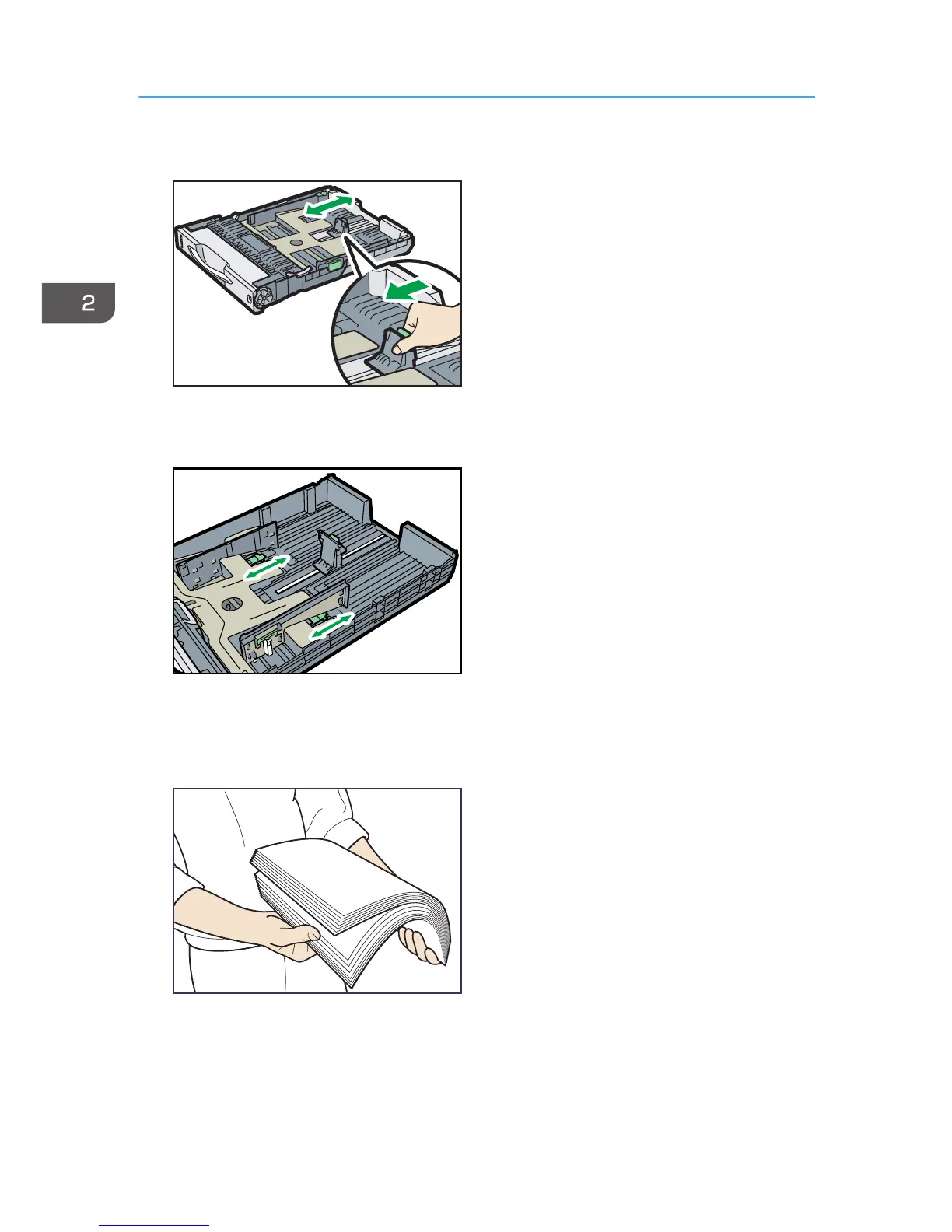 2