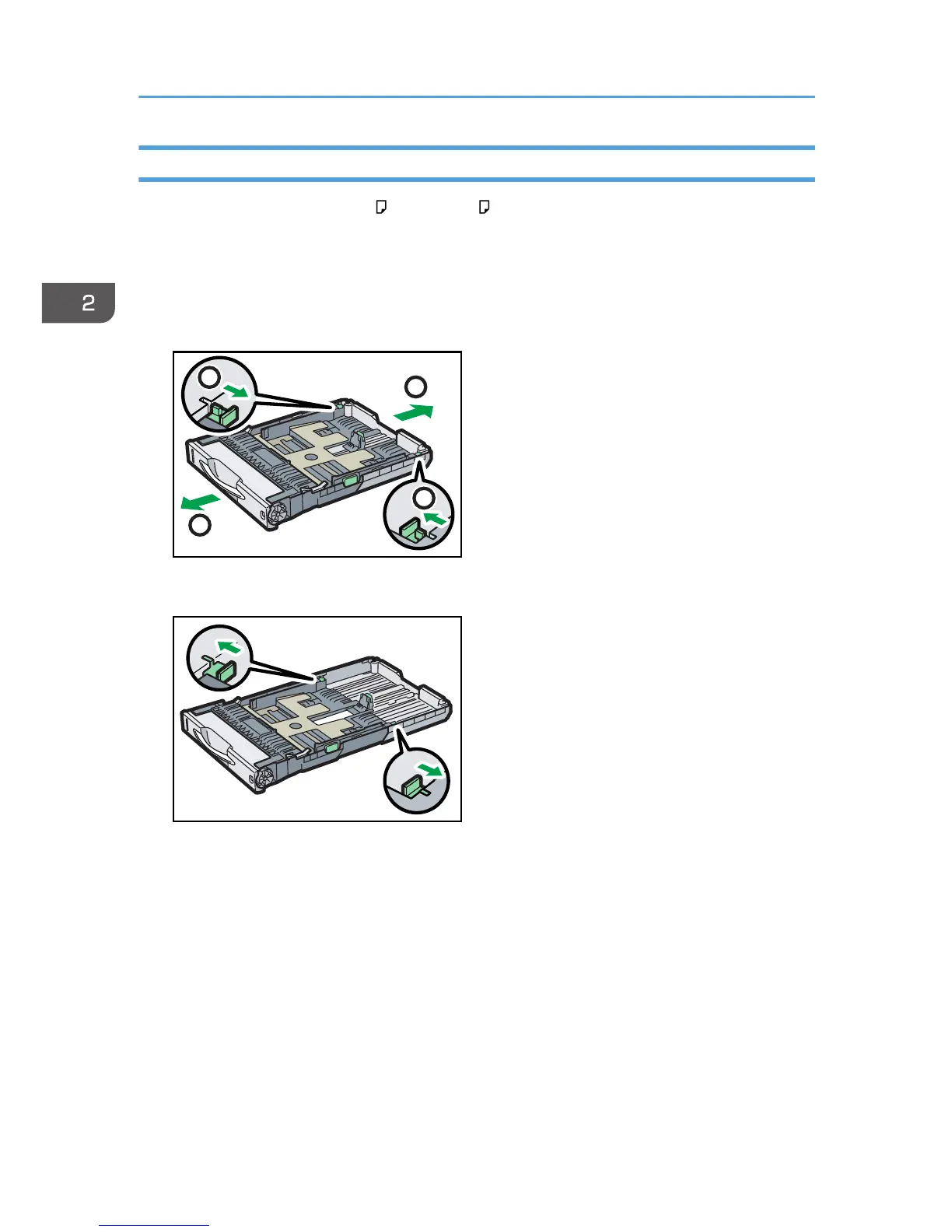 2