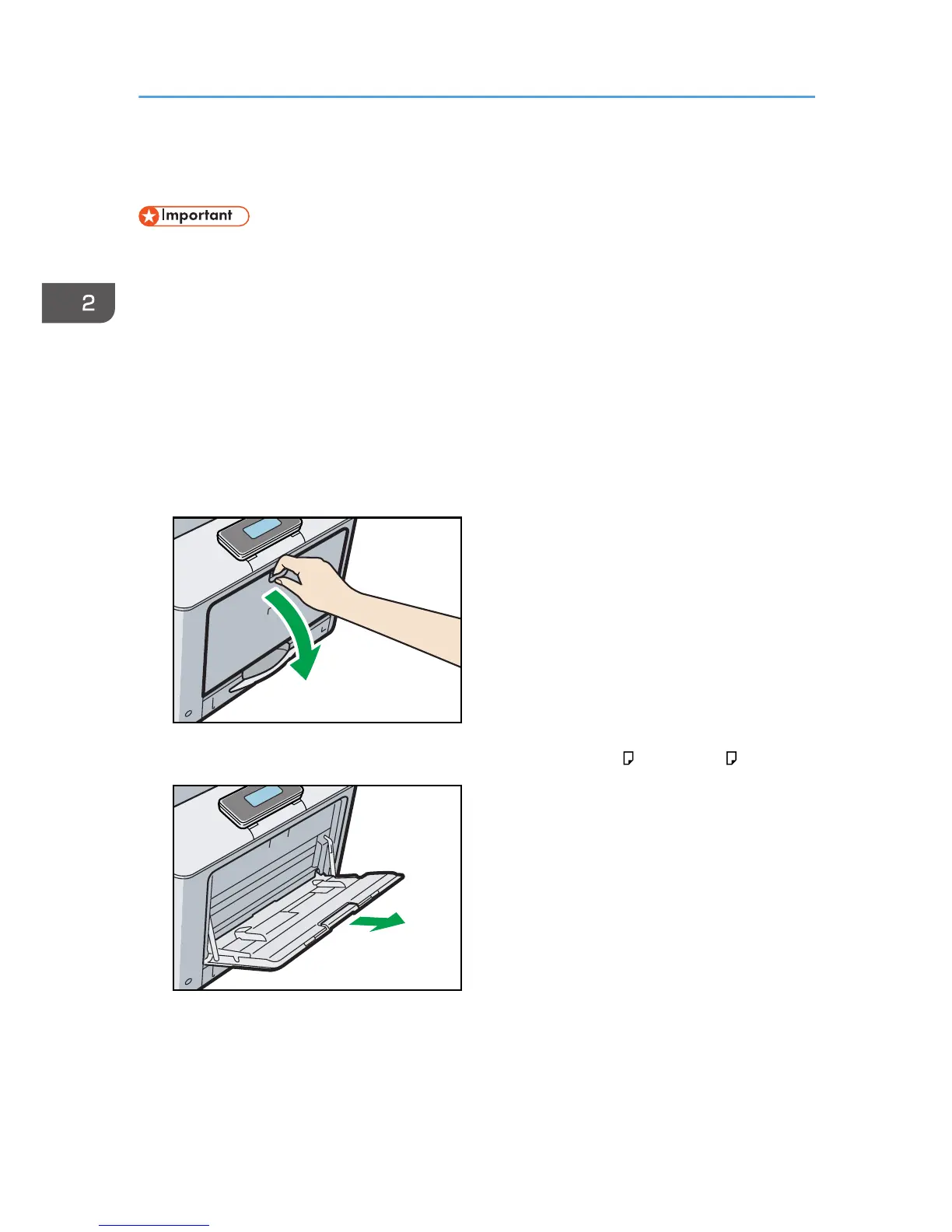 Important

2