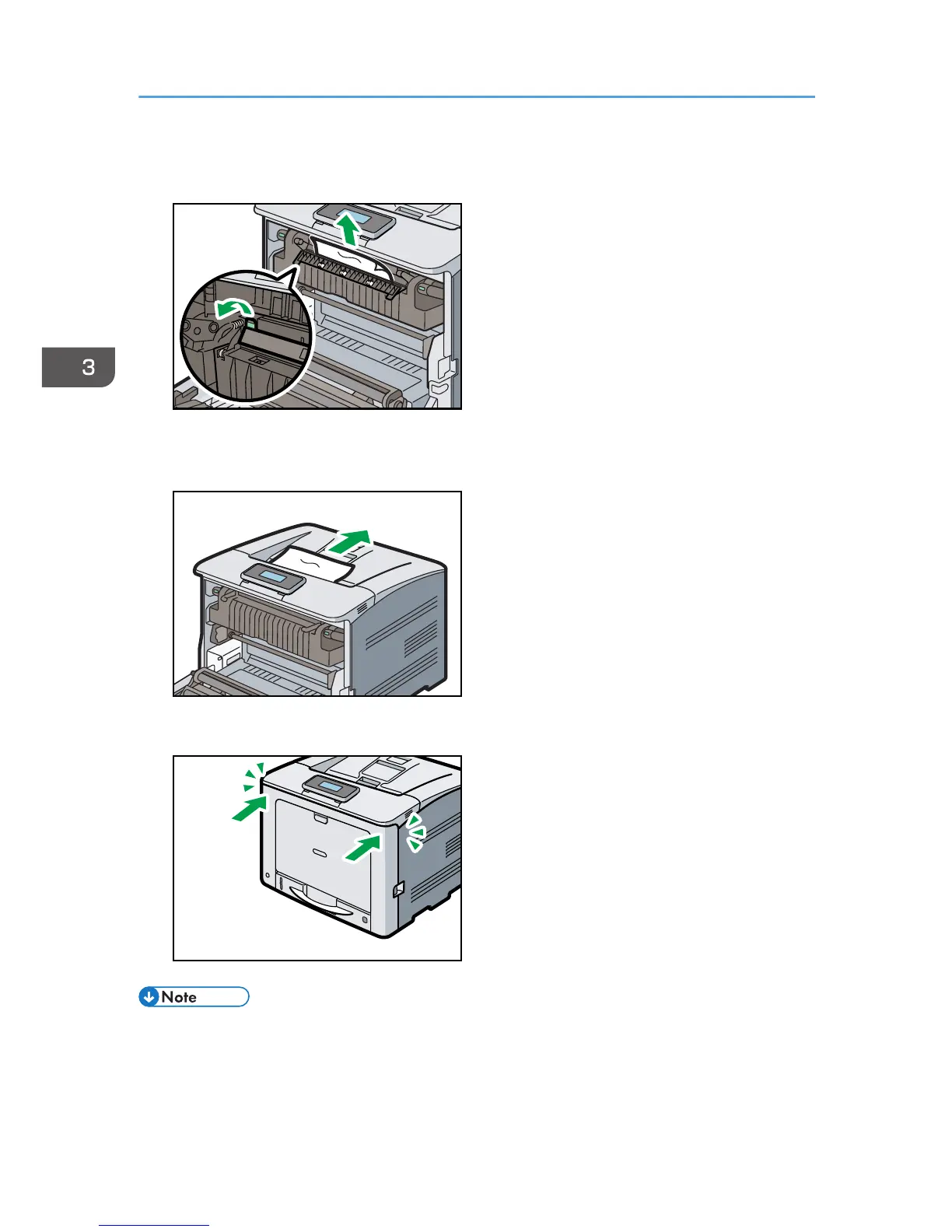 3

Note