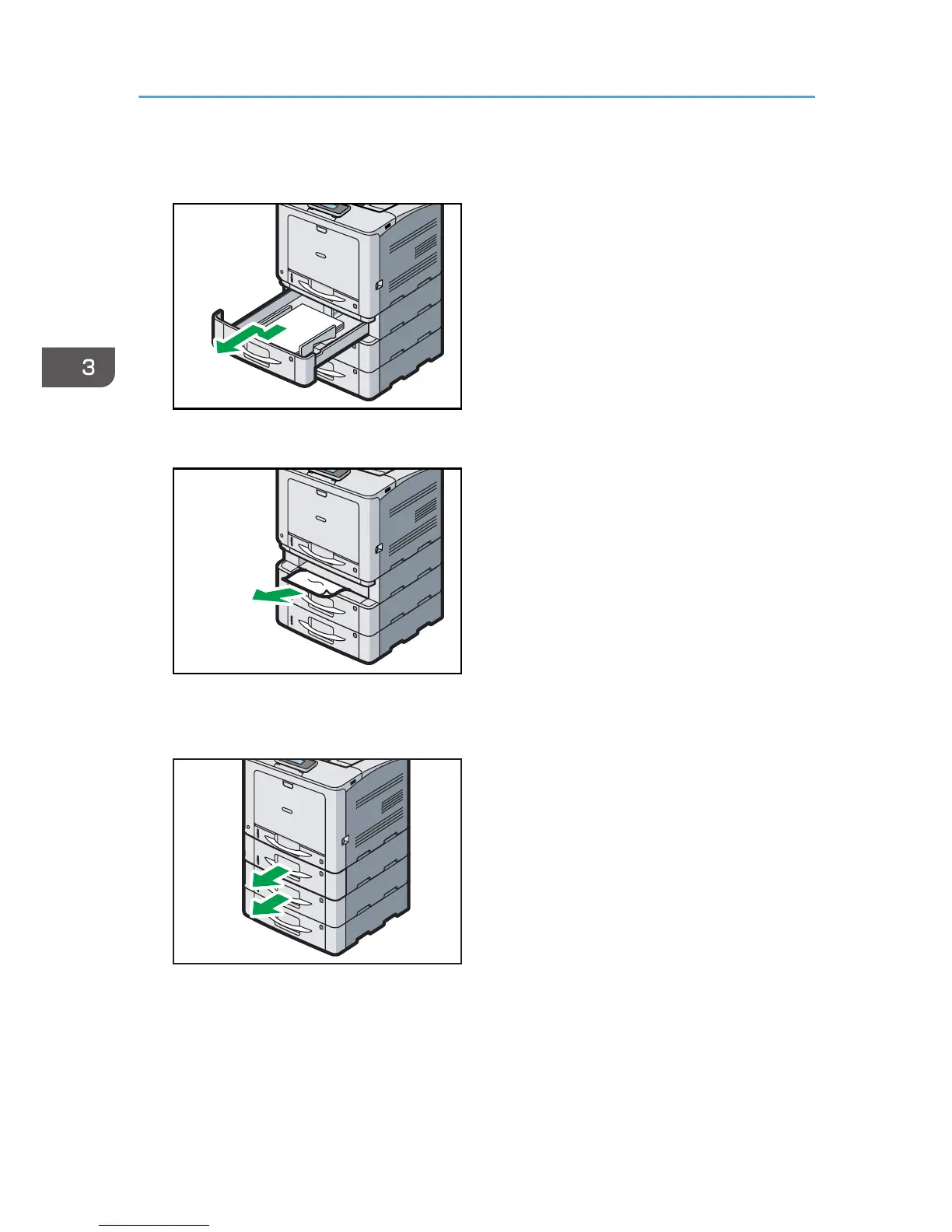 3