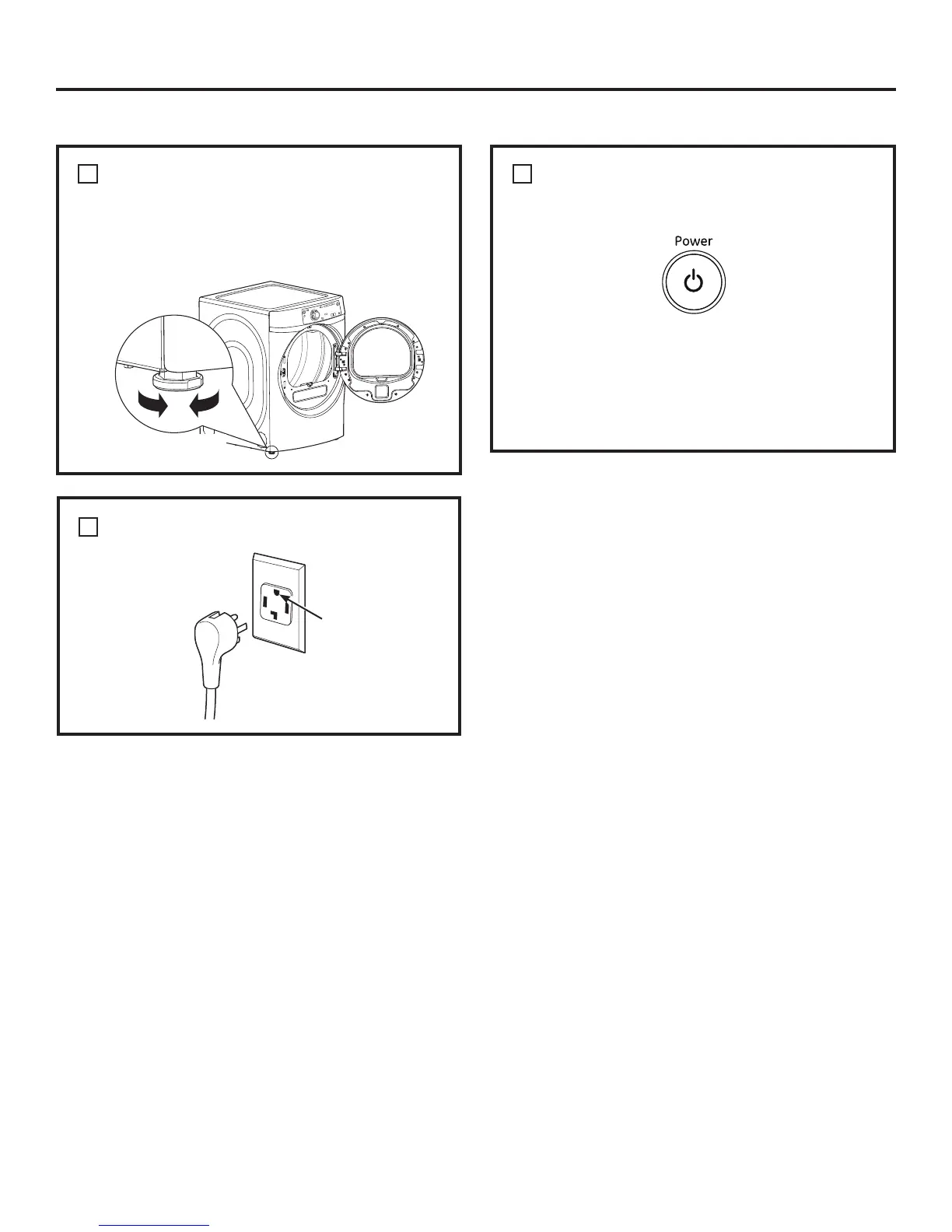 Power