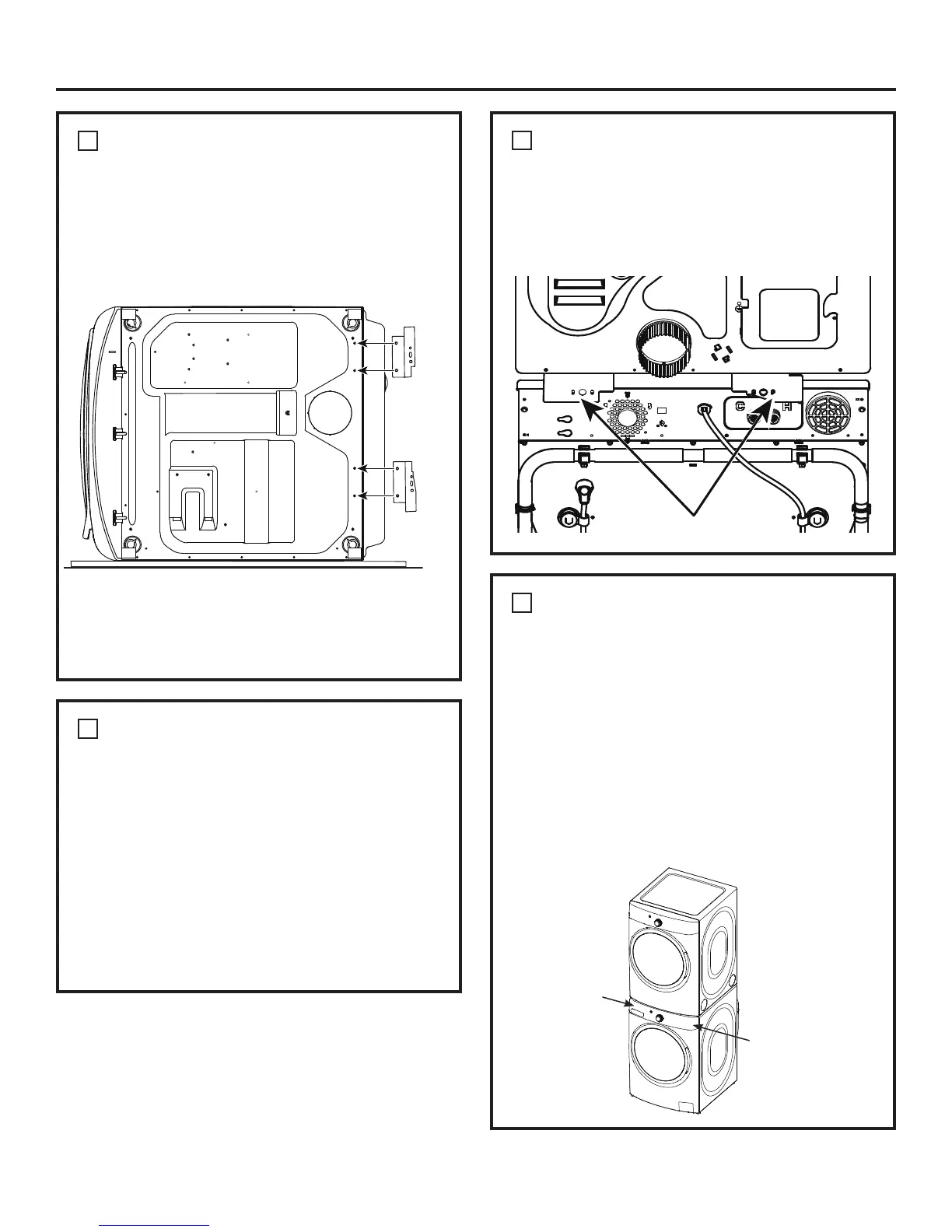 C

H