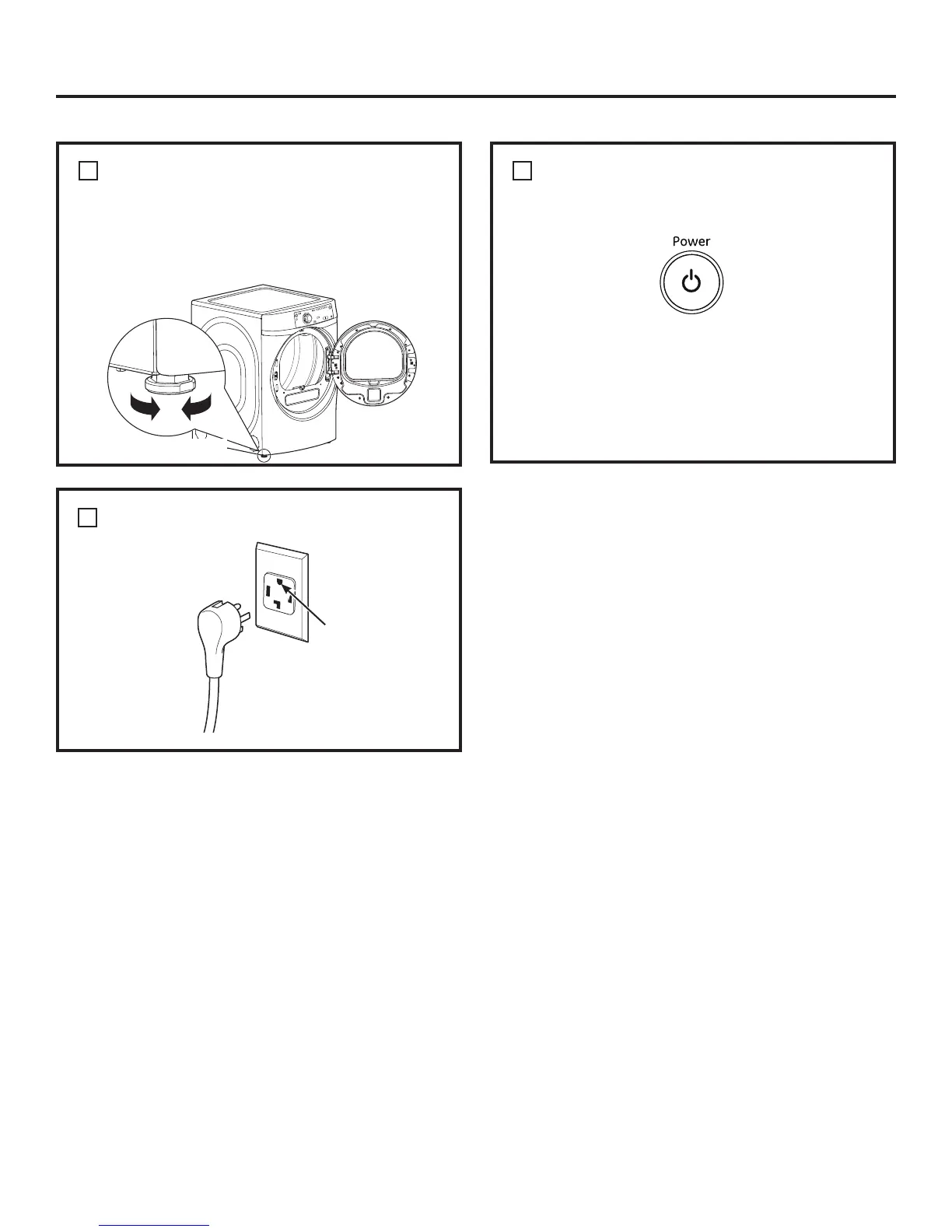 Power